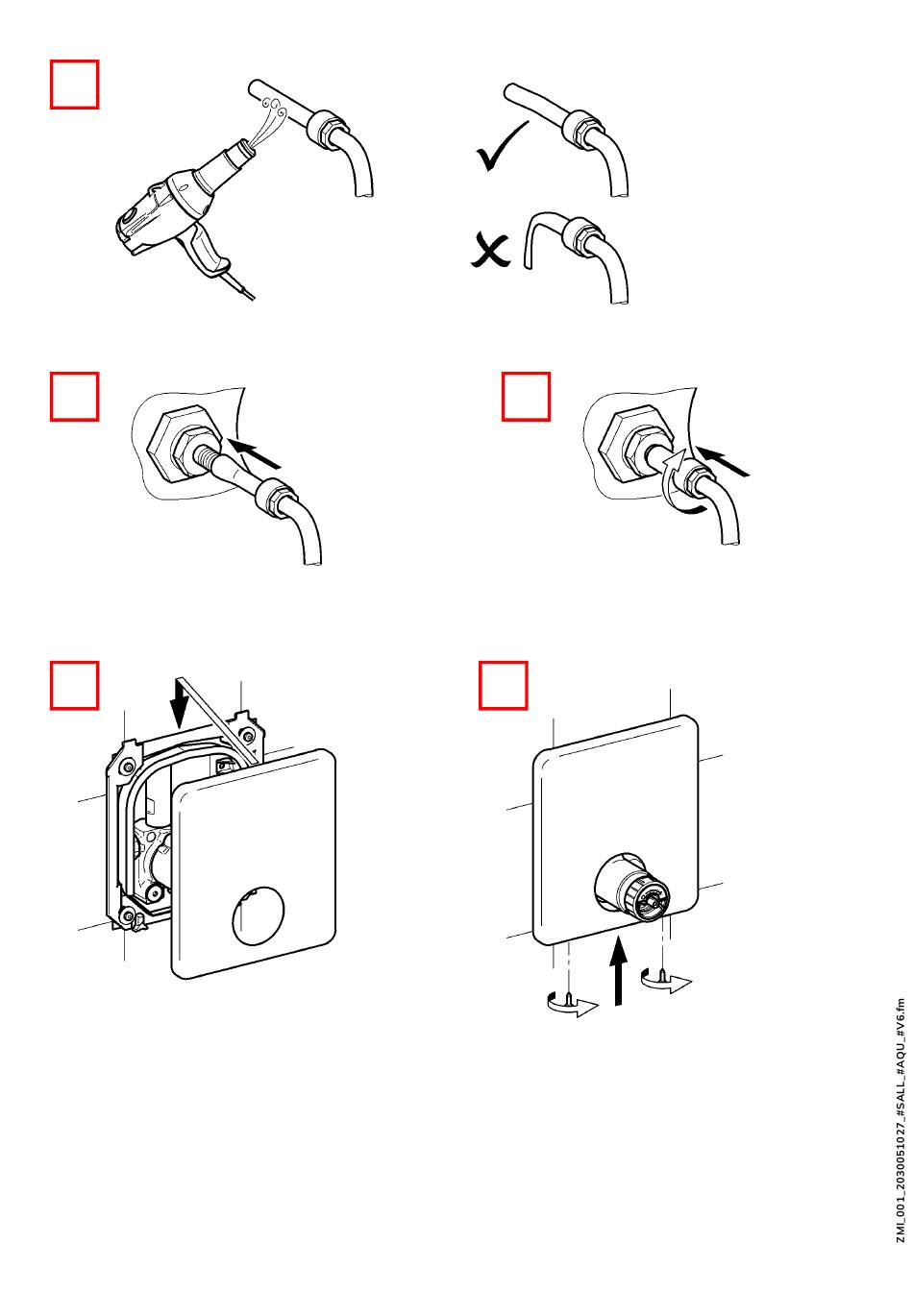 ZMI_001_2030051027_#SALL_#AQU_#V6.fm