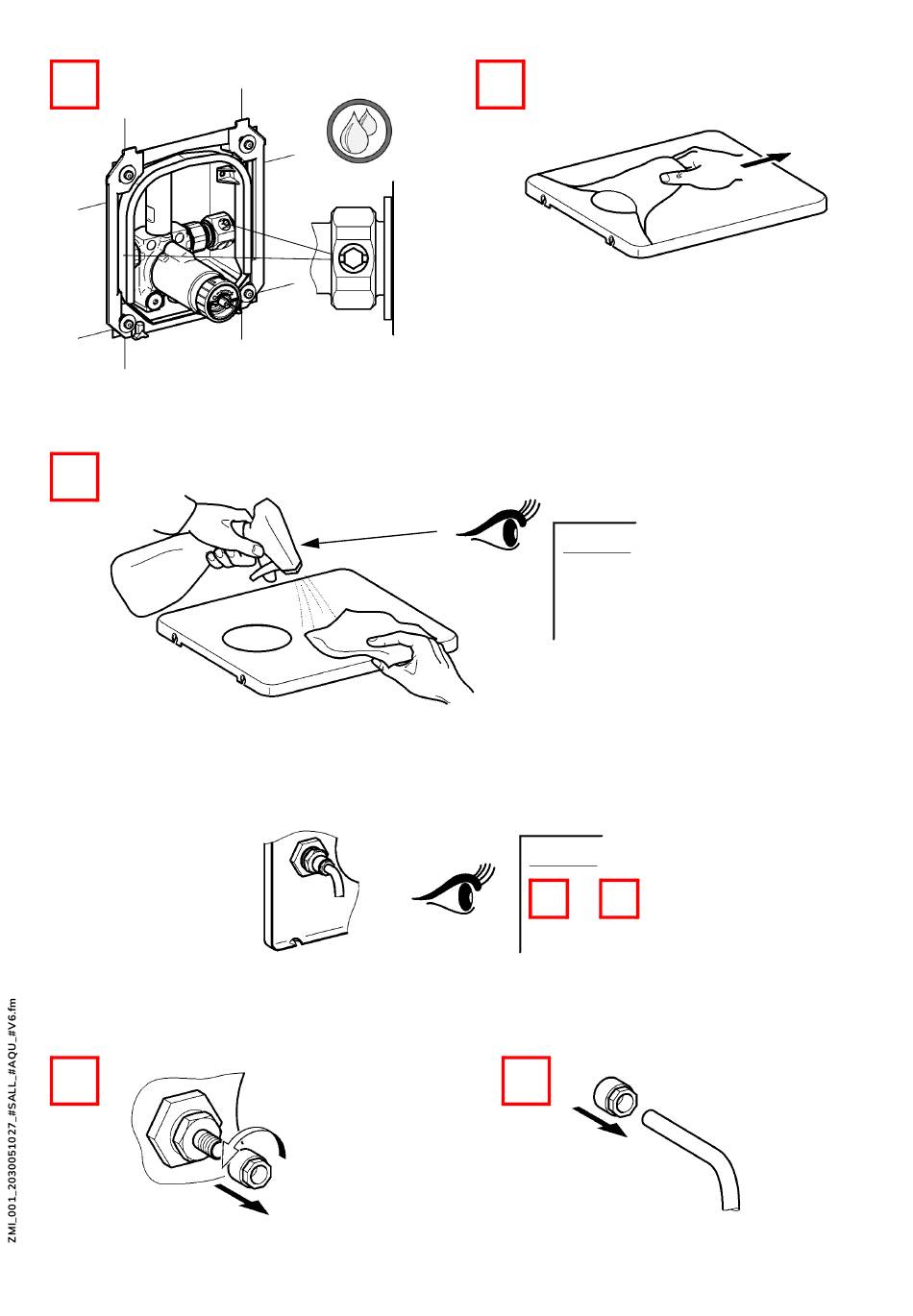 ZMI_001_2030051027_#SALL_#AQU_#V6.fm