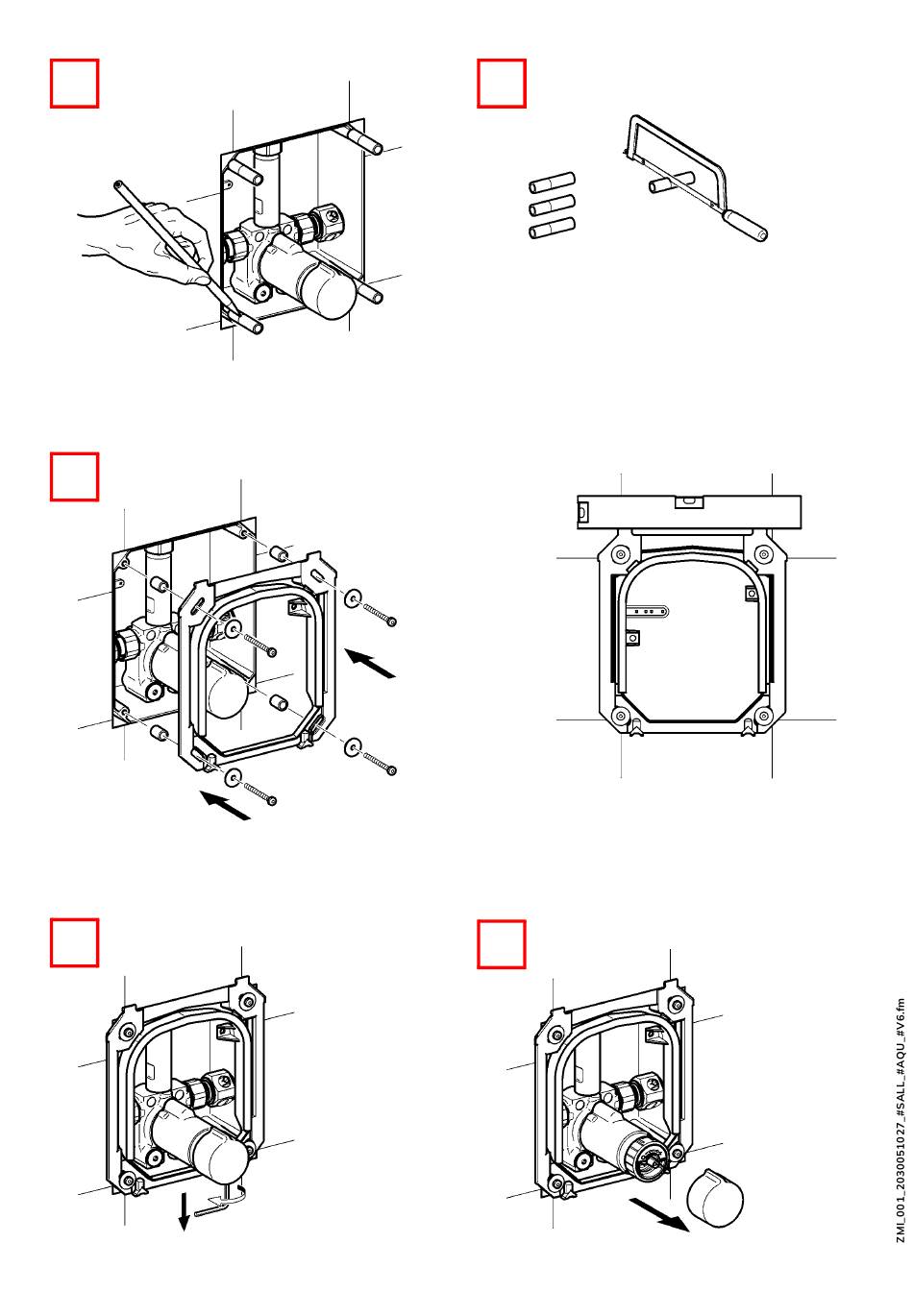 ZMI_001_2030051027_#SALL_#AQU_#V6.fm