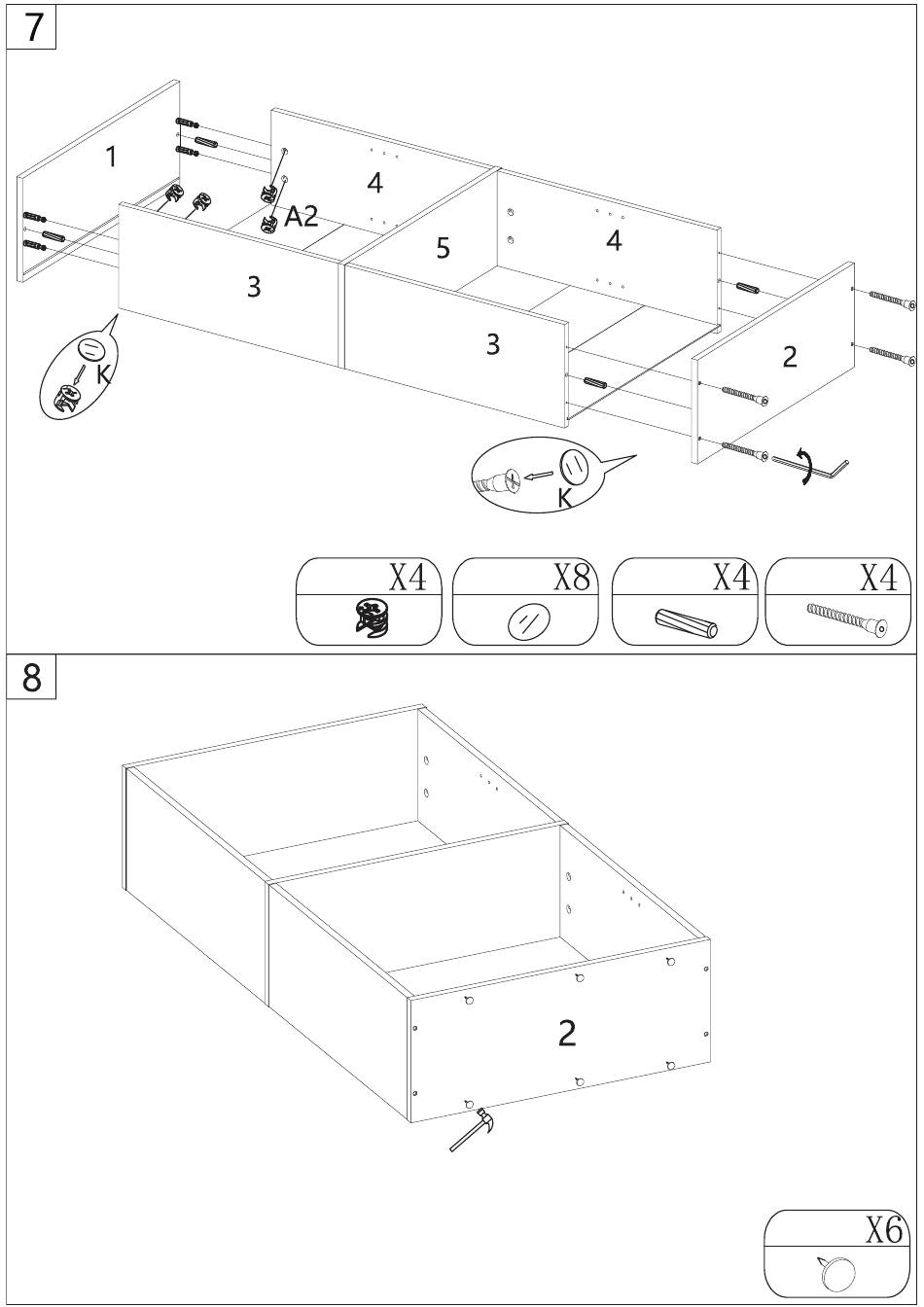 7

1

4

A2

5

4

3

3

2

K

K

X4

X8

X4

X4

8

2

X6