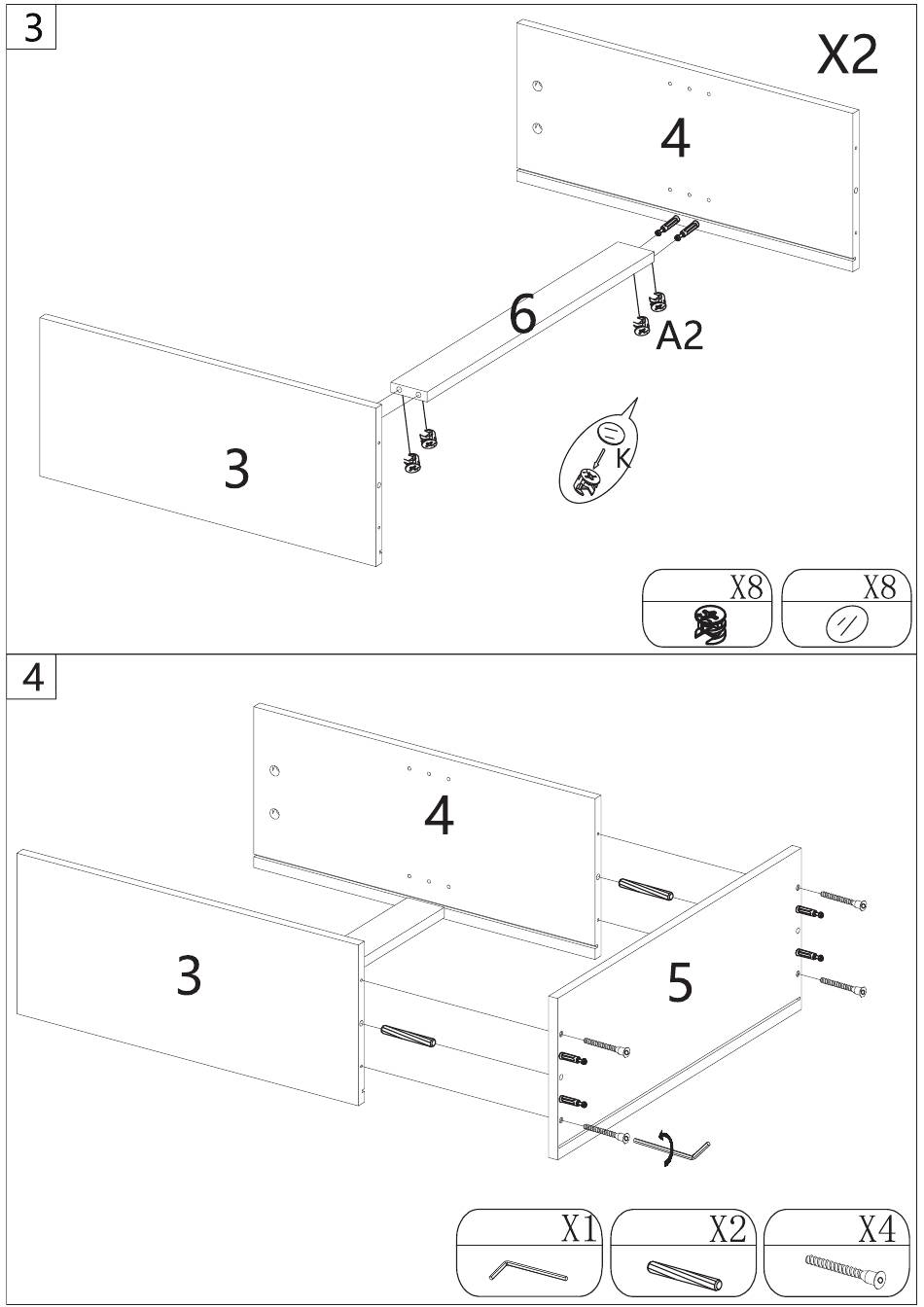 3

X2

4

6

A2

3

K

X8

X8

4

4

3

5

X1

X2

X4