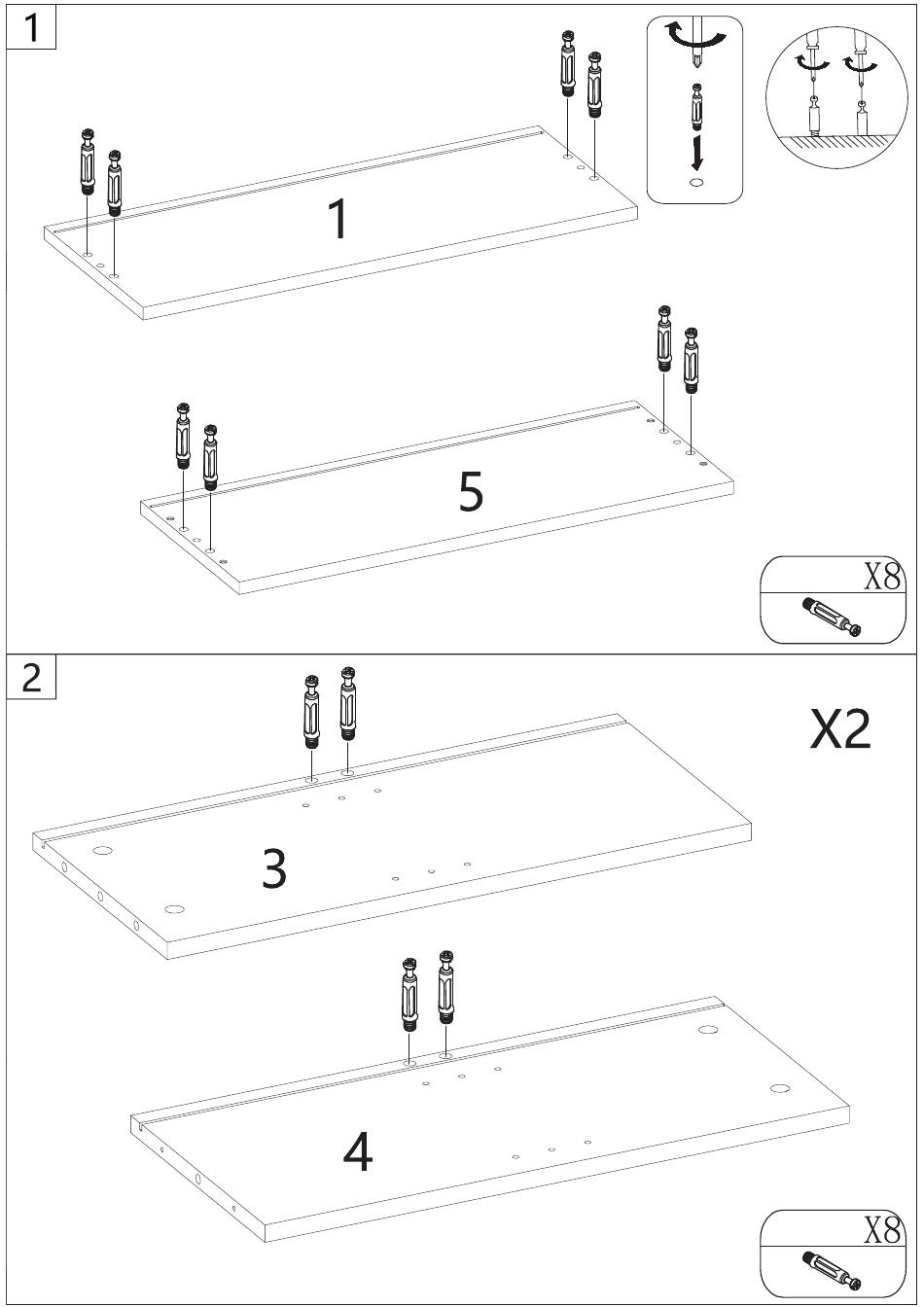 1

1

5

X8

2

X2

3

4

X8