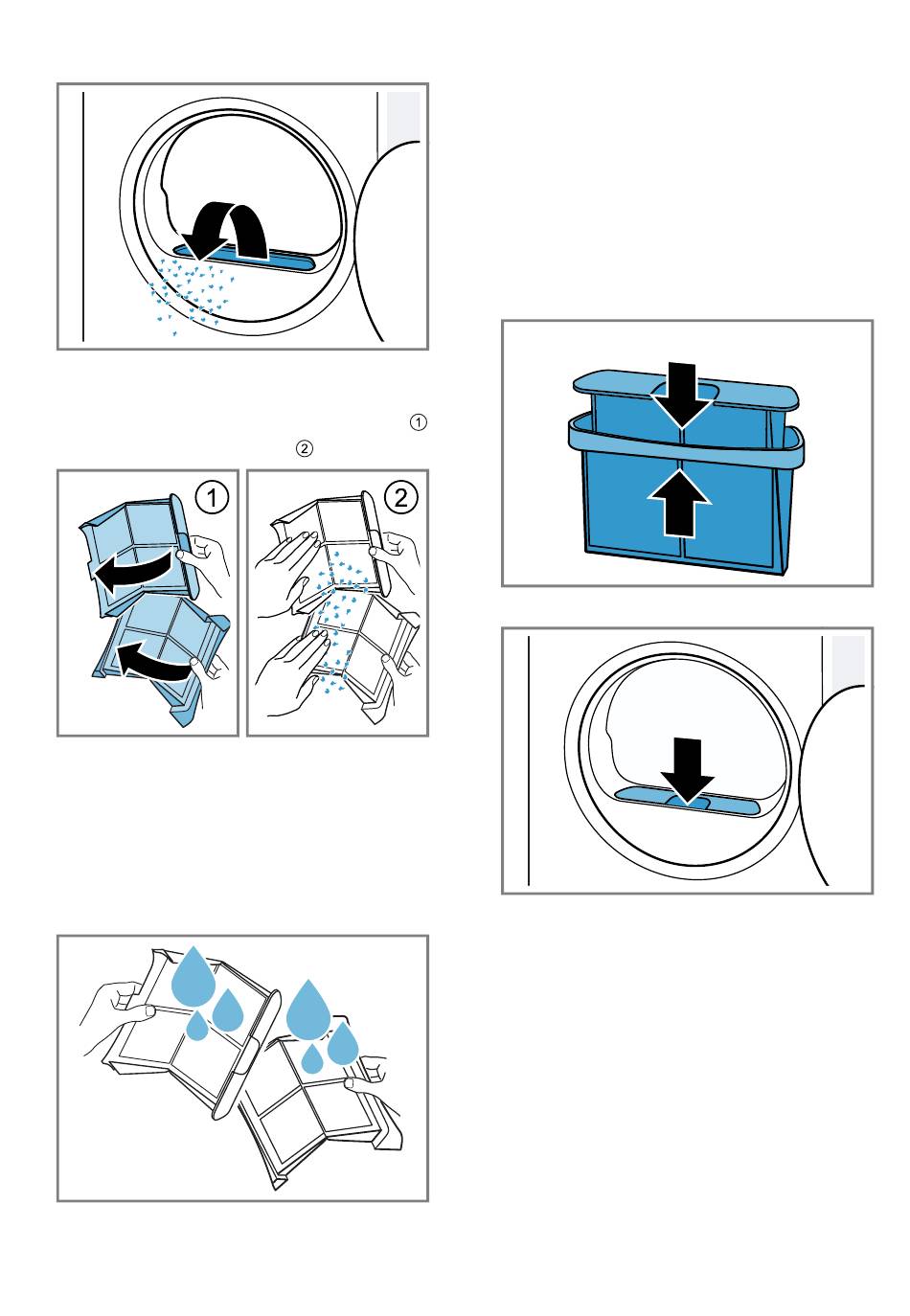 ①

②

1

2