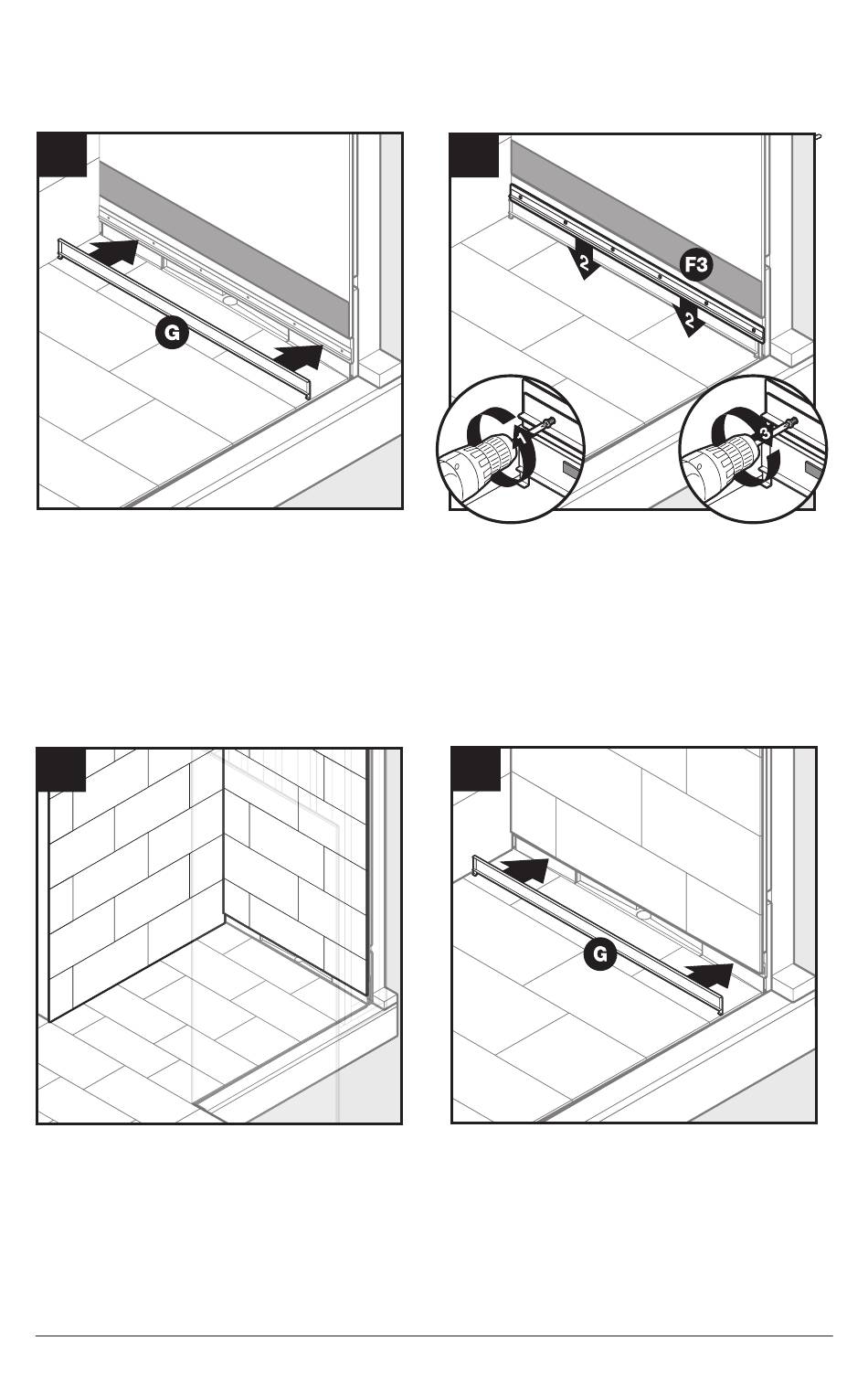 G

2

F3

2

1

3

G