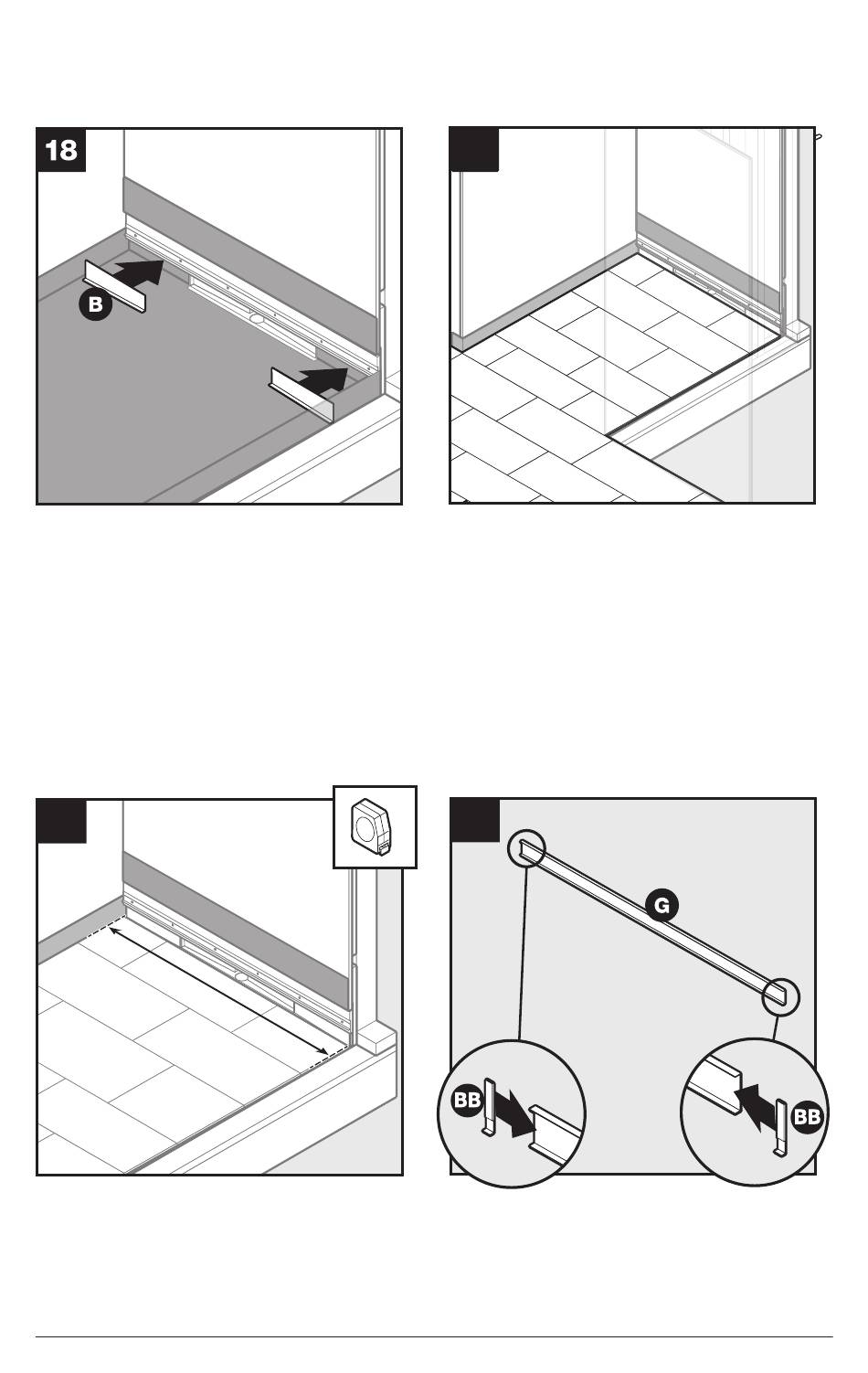 18

B

G

BB

BB