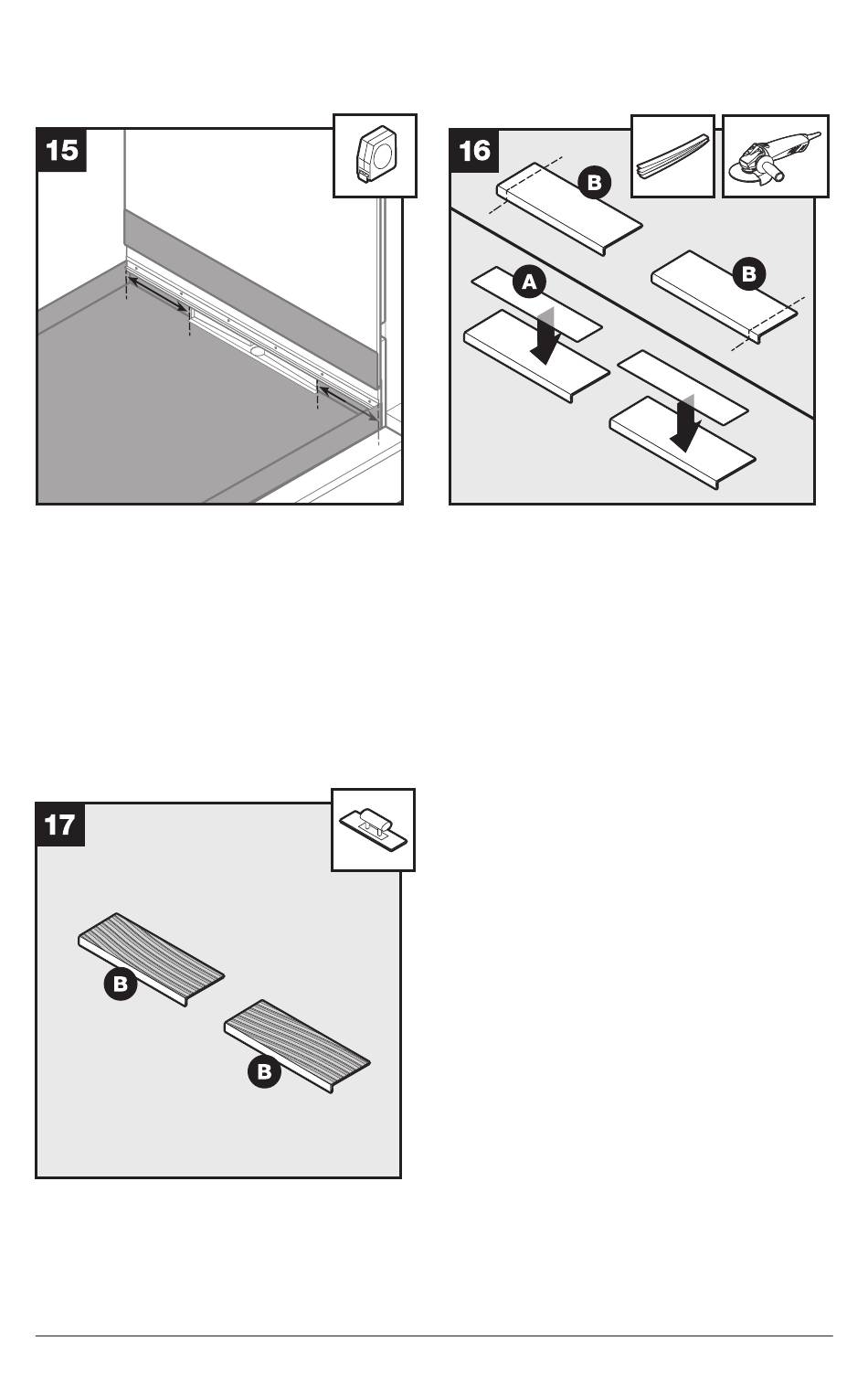 15

16

B

A

B

17

B

B