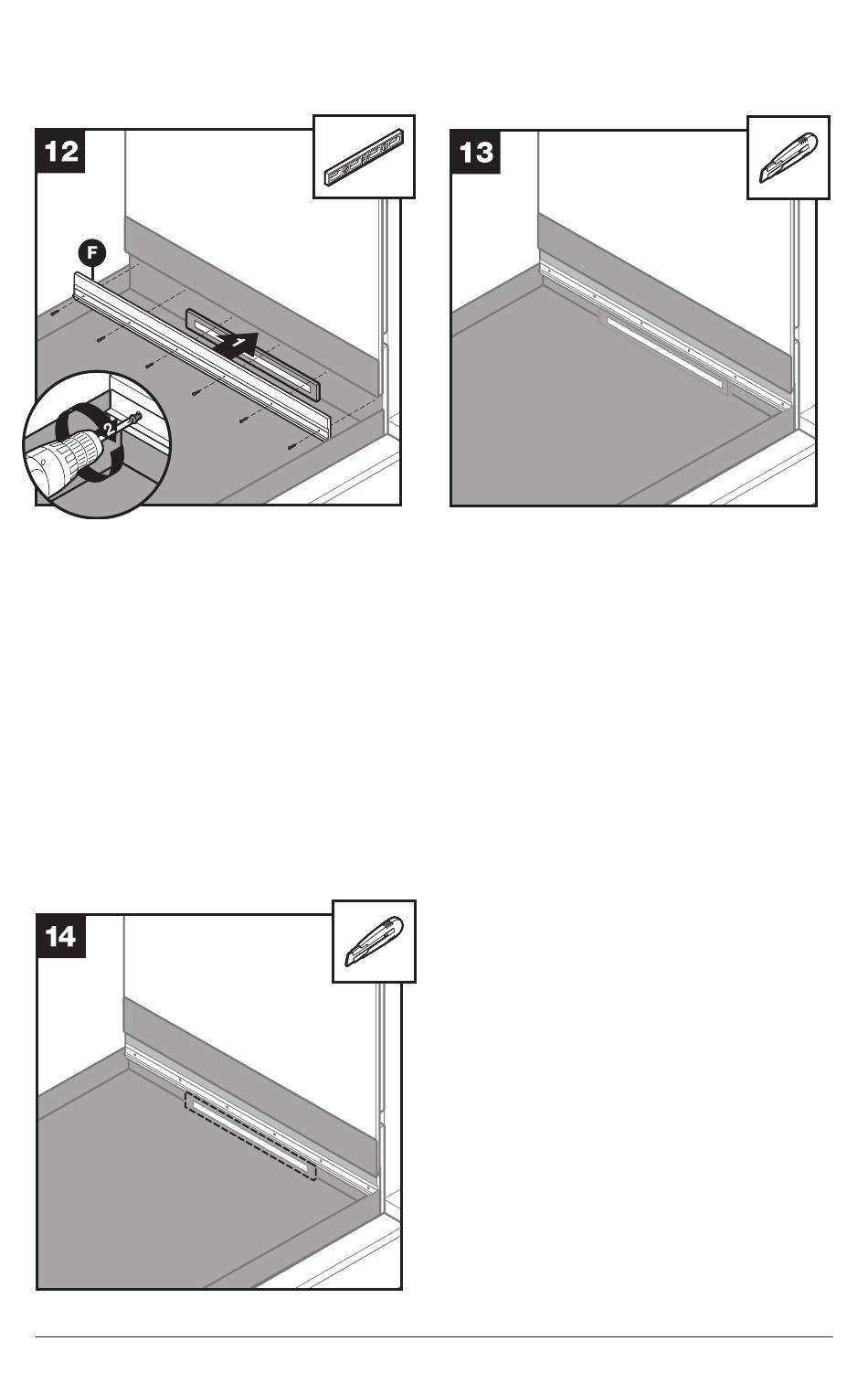 12

F

1

2

13

14