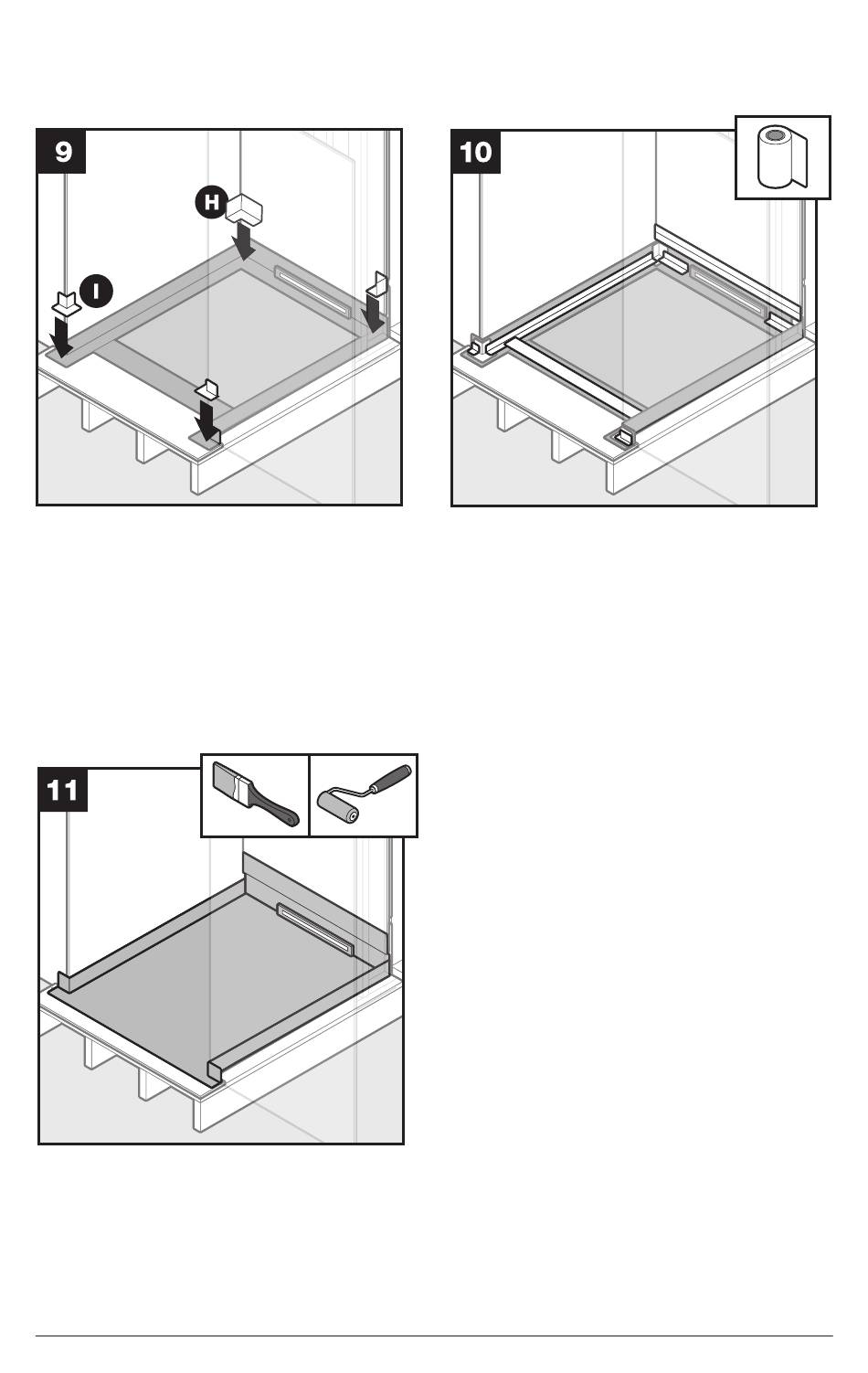 9

H

I

10

11