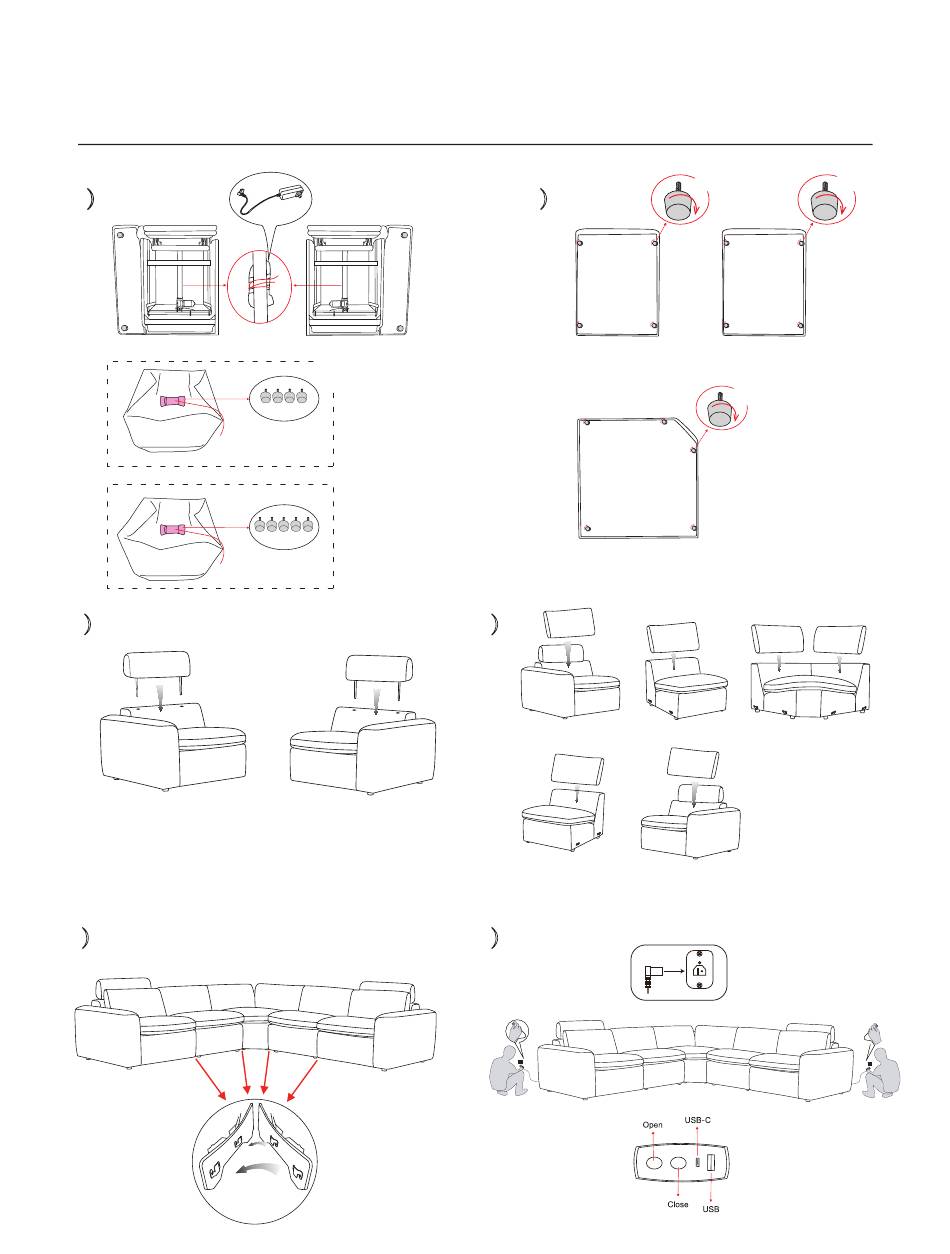 Open
USB-C
Close
USB