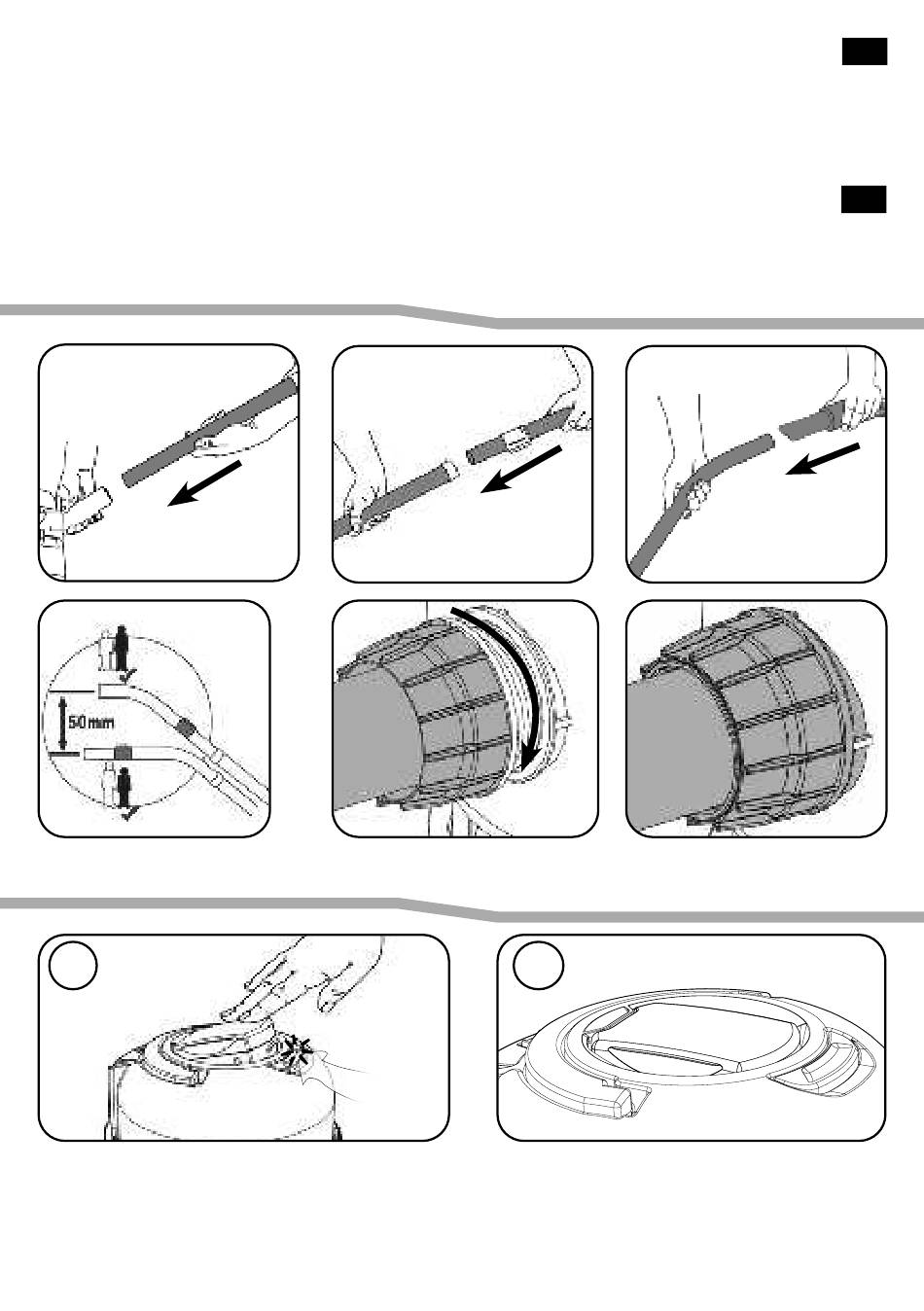 50 mm