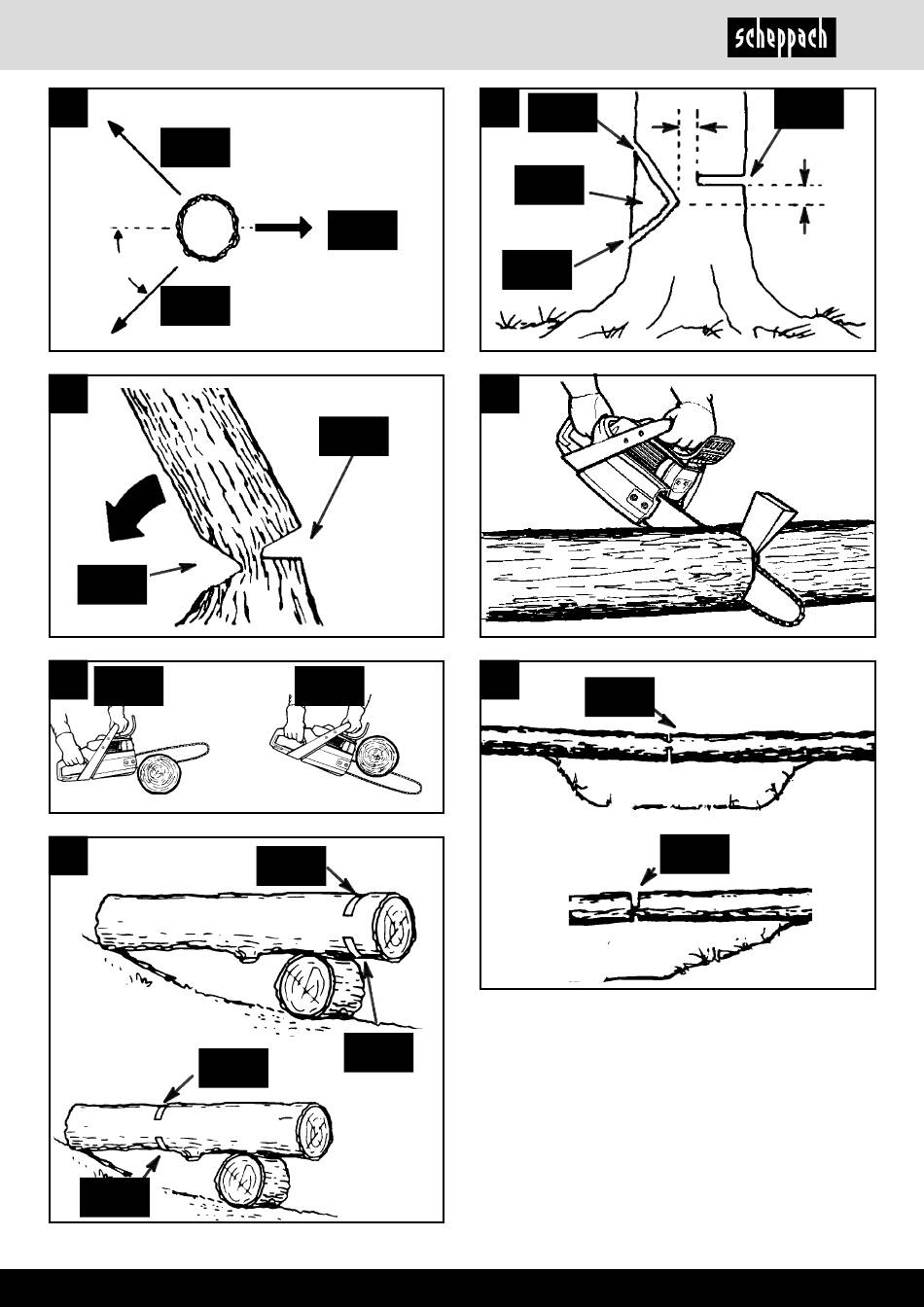 scheppach