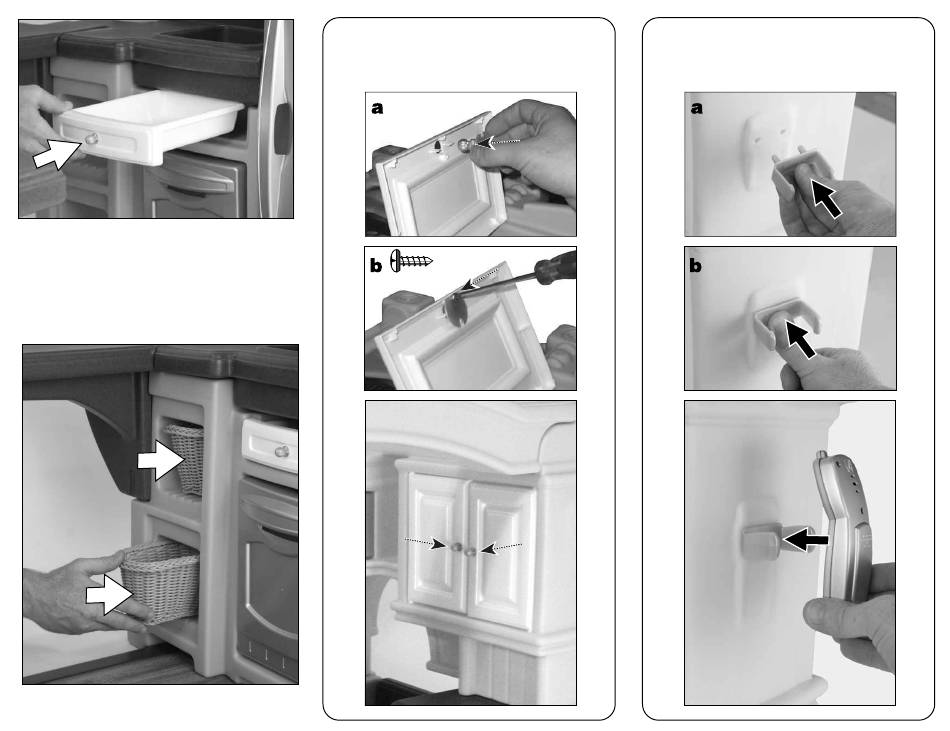 a

b

a

b