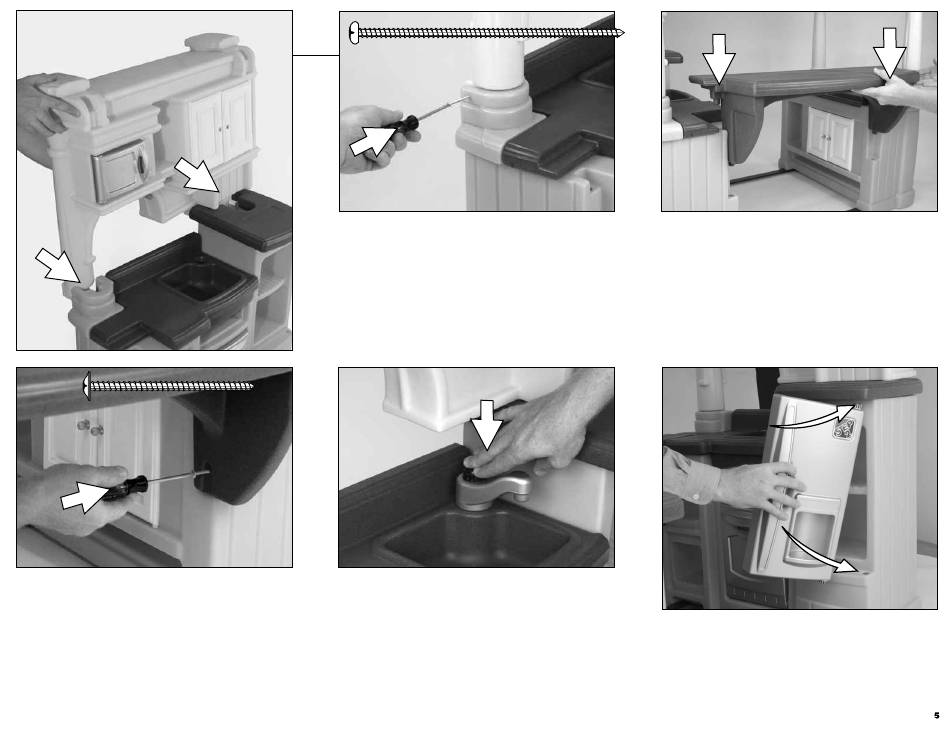 5