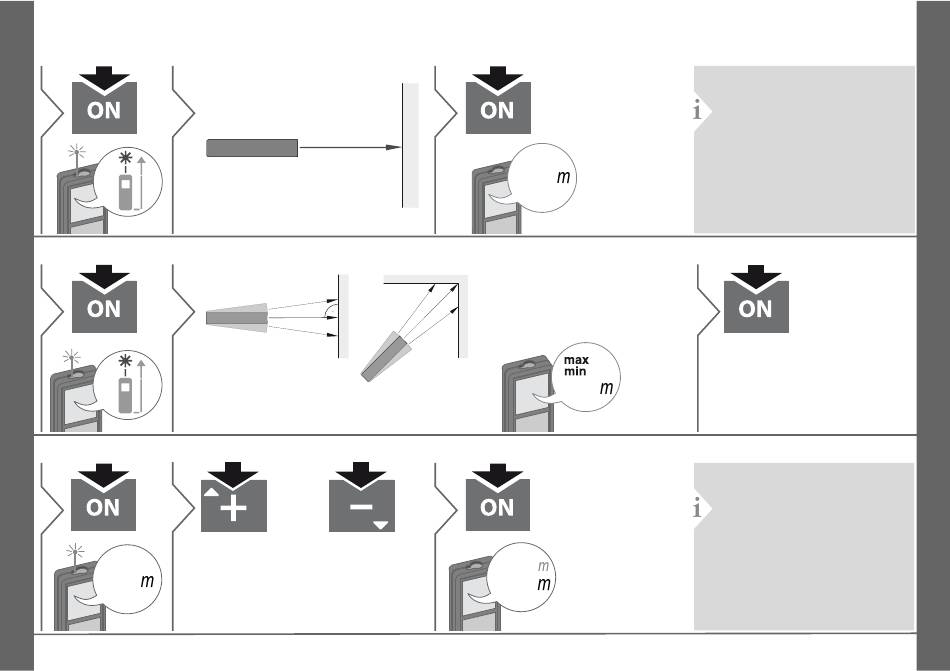 ON

ON

m

i

ON

max
min
m

ON

ON

m

+

−

ON

m
m

i