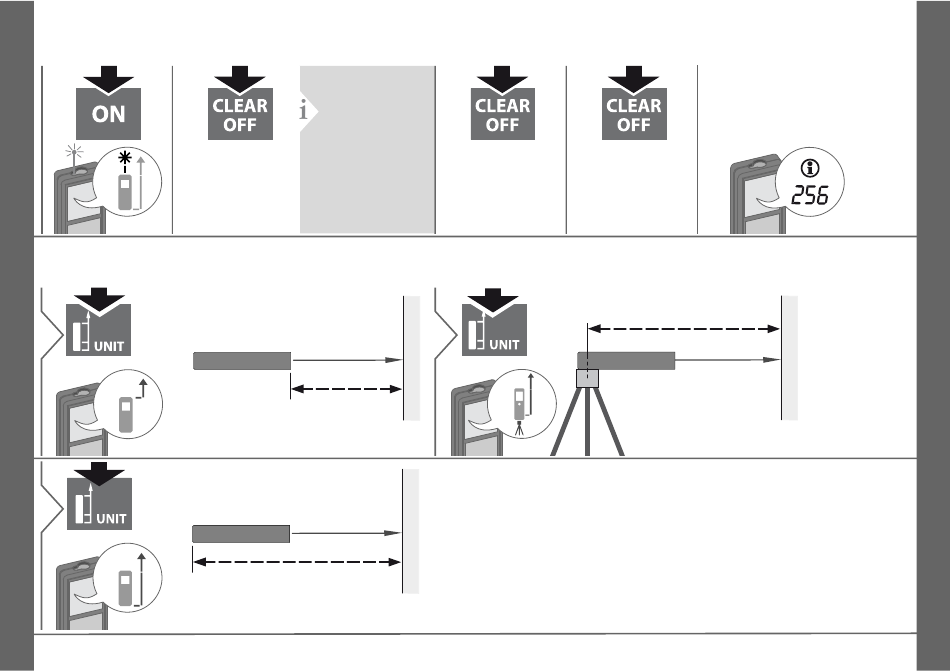 ON

CLEAR OFF

i

CLEAR OFF

CLEAR OFF

256

UNIT

UNIT

UNIT