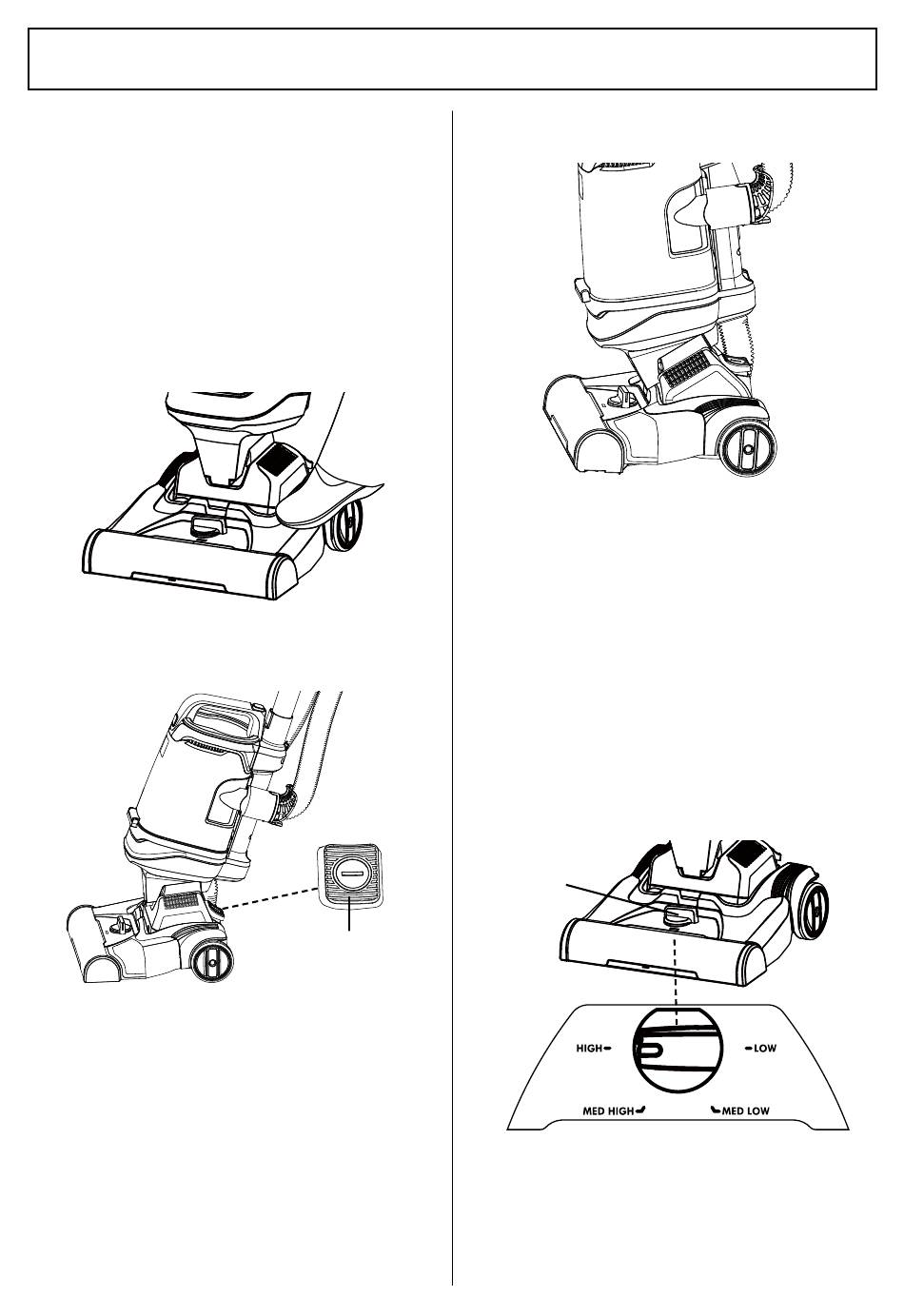 HIGH
LOW
MED HIGH
MED LOW