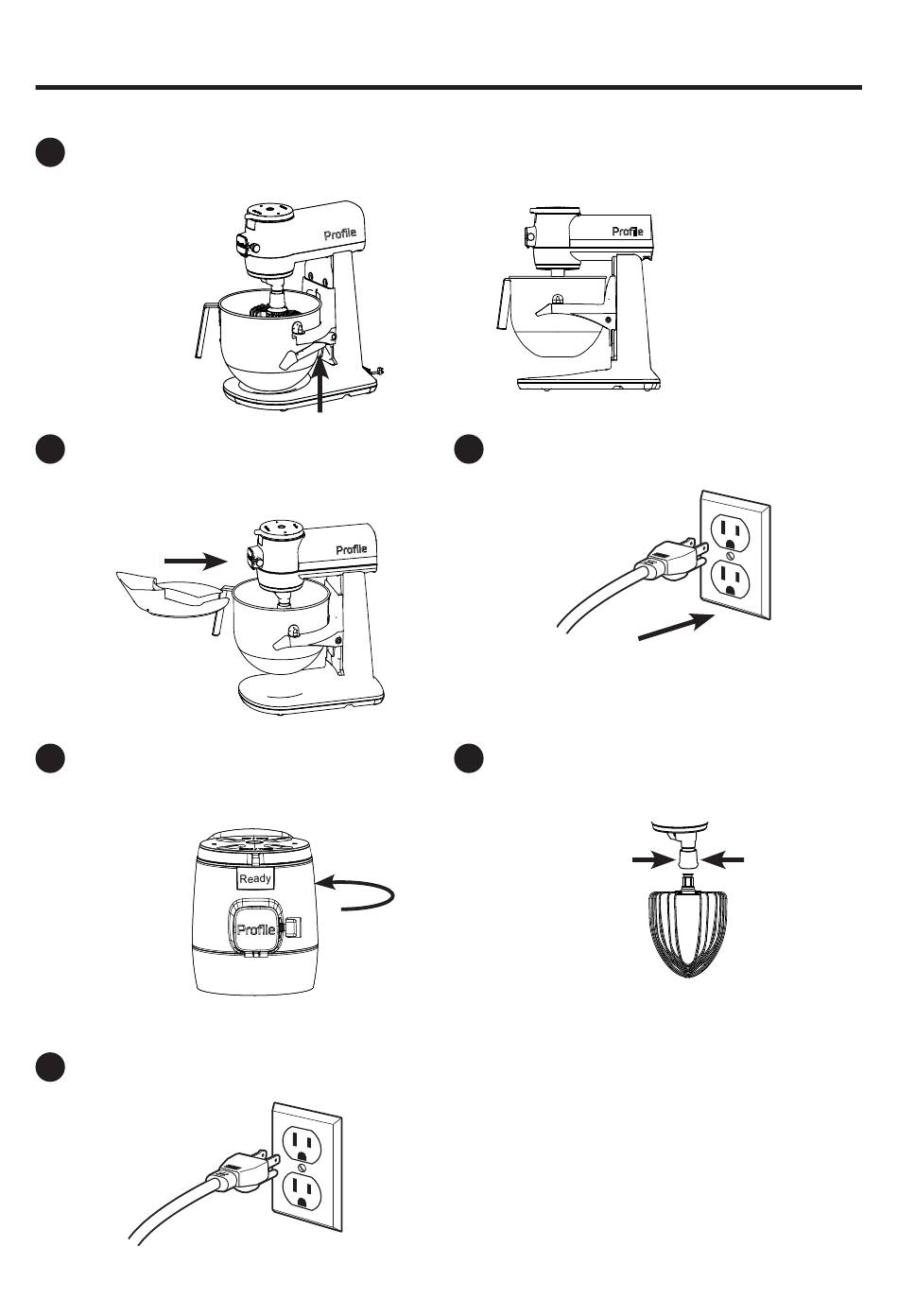 Profile

Profile

Profile

Ready

Profile