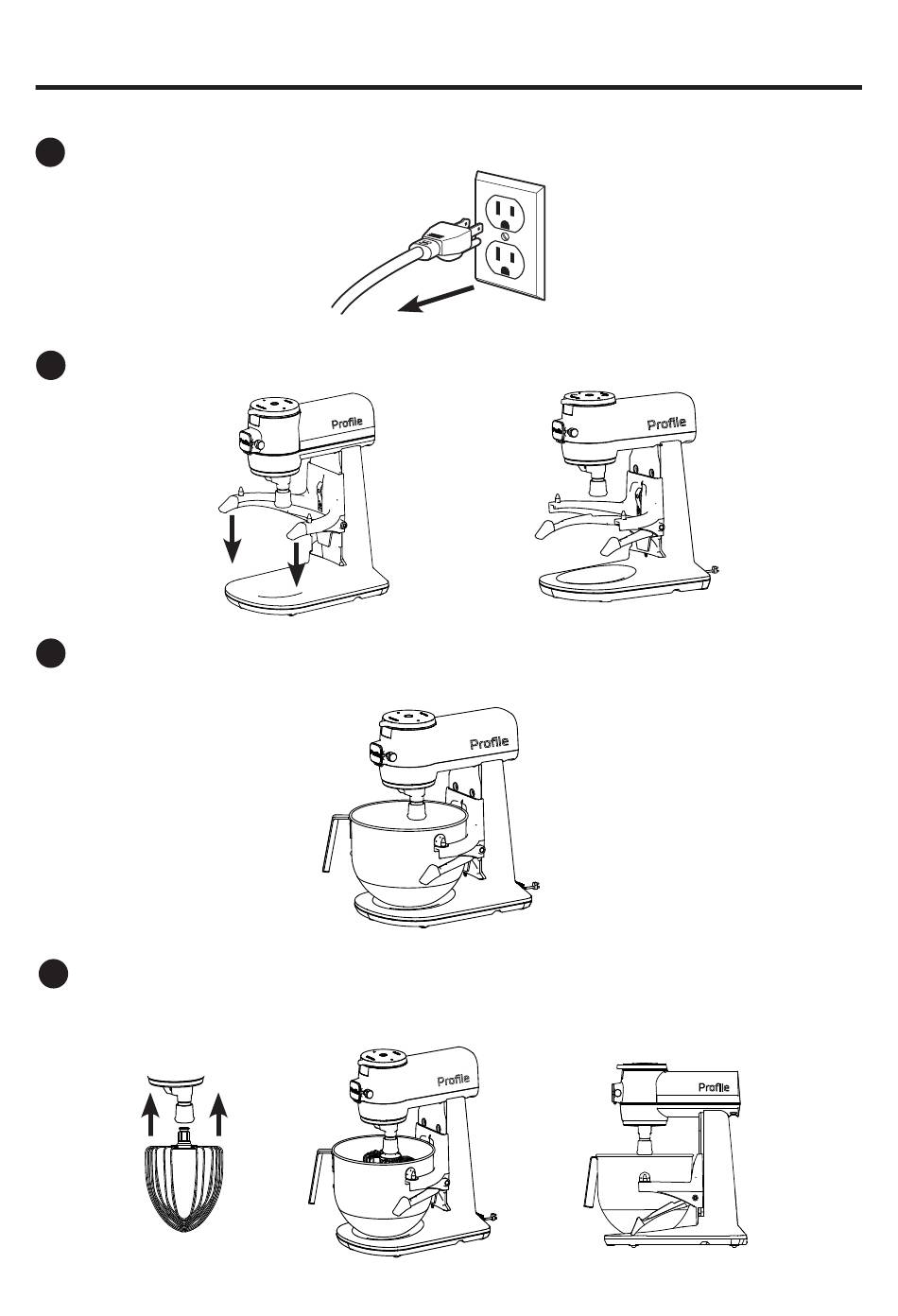 Profile

Profile

Profile

Profile

Profile