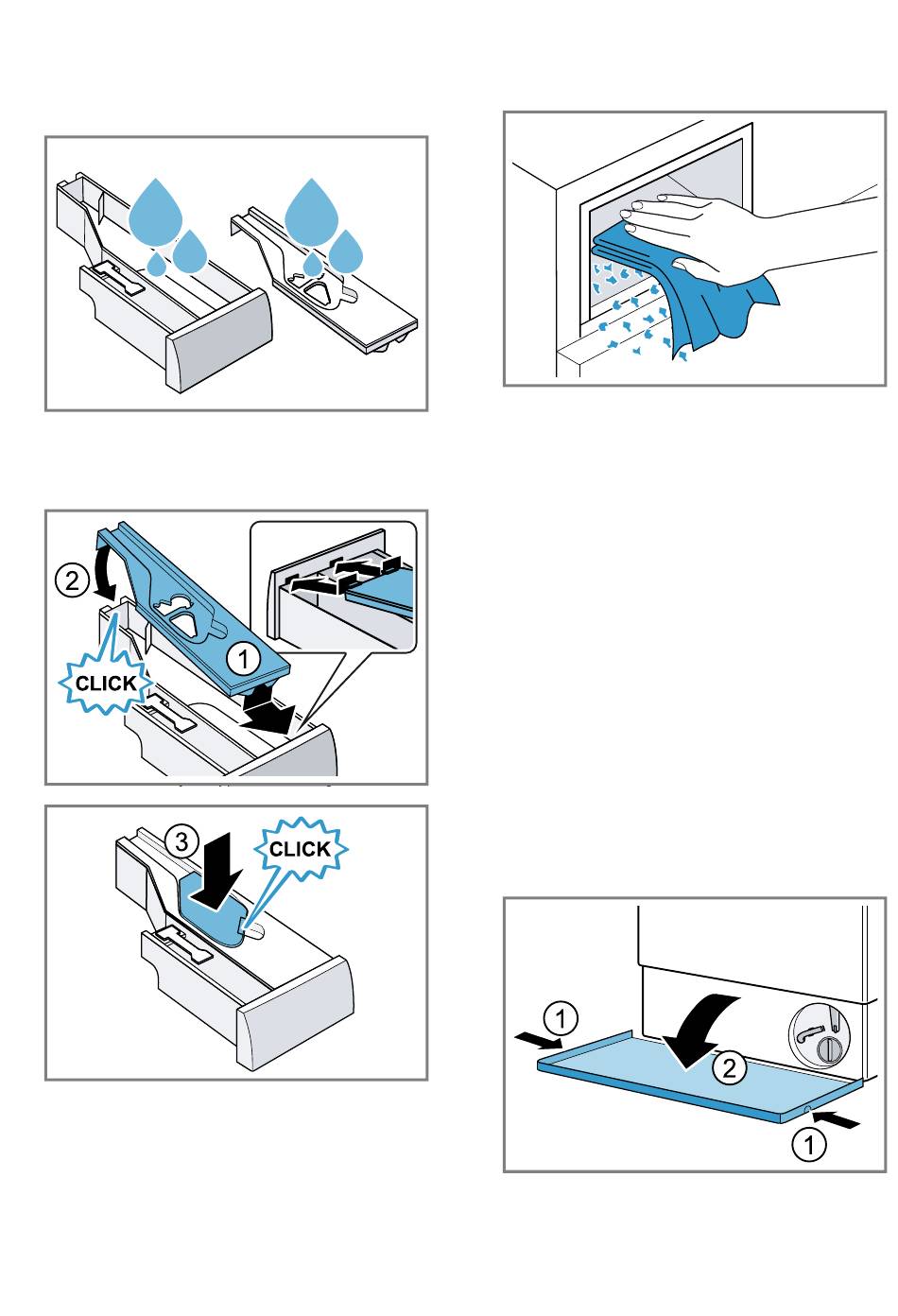 ②

CLICK

①

③

CLICK

①

②

①