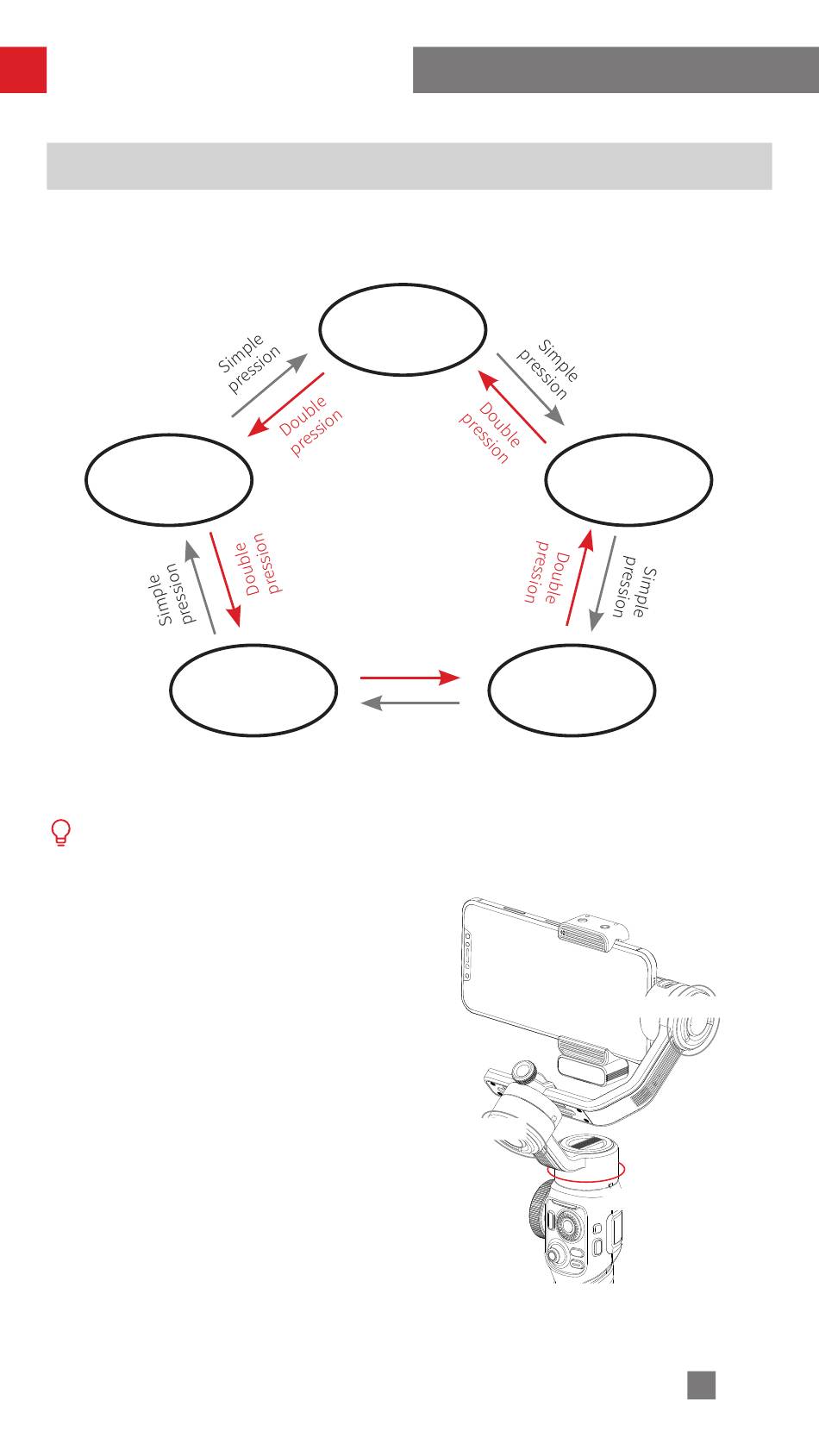 Simple pression

Double pression

Simple pression

Double pression

Simple pression

Double pression

Double pression

Simple pression