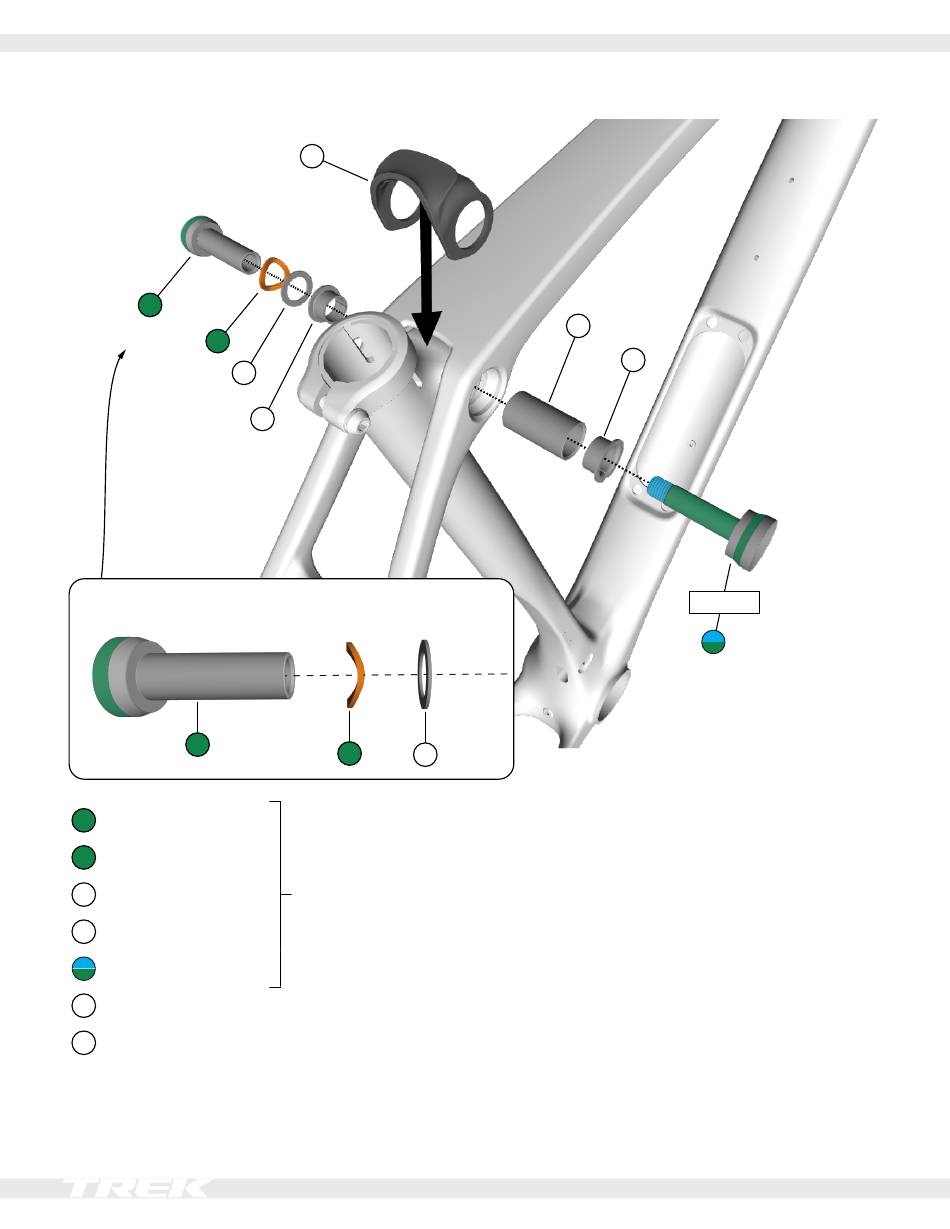 TREK