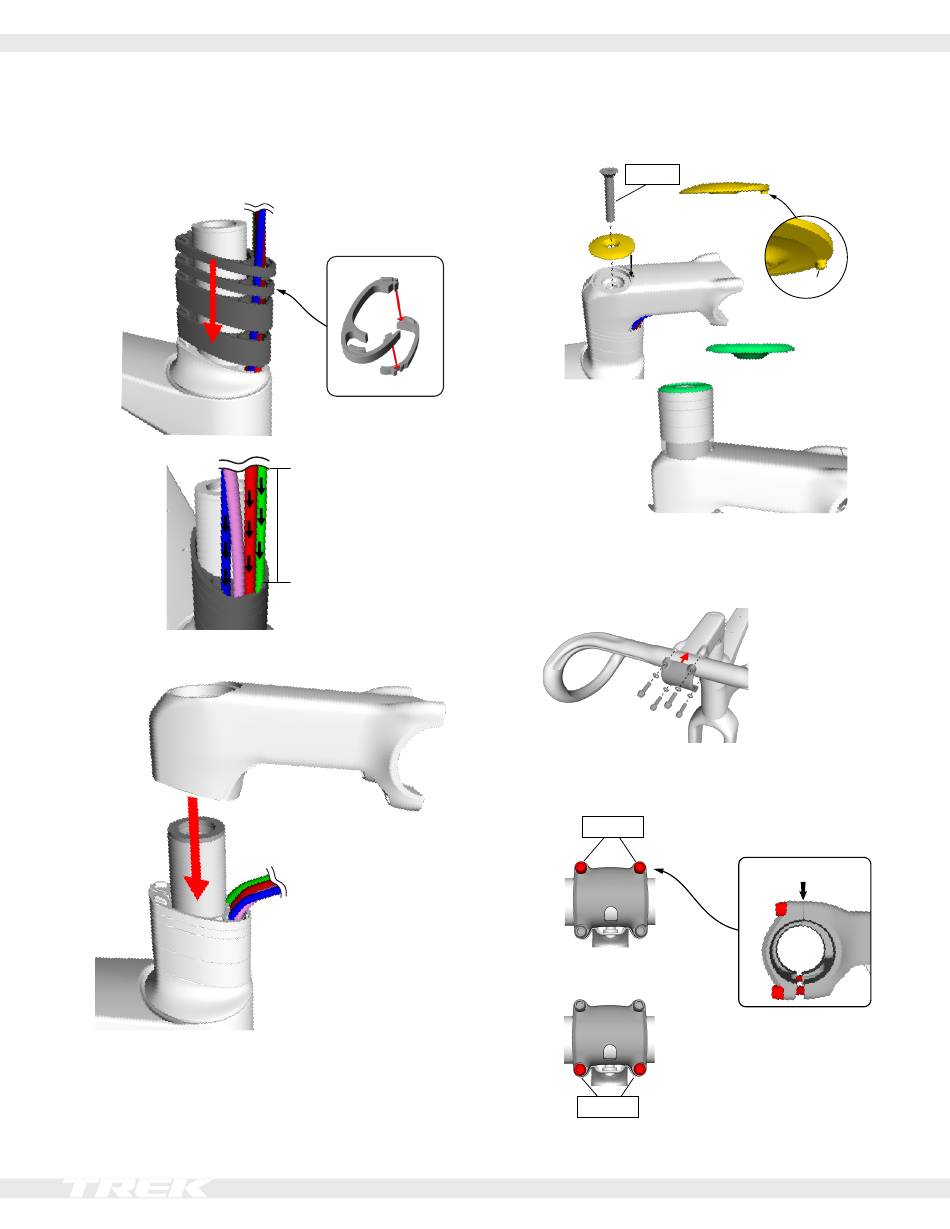 TREK