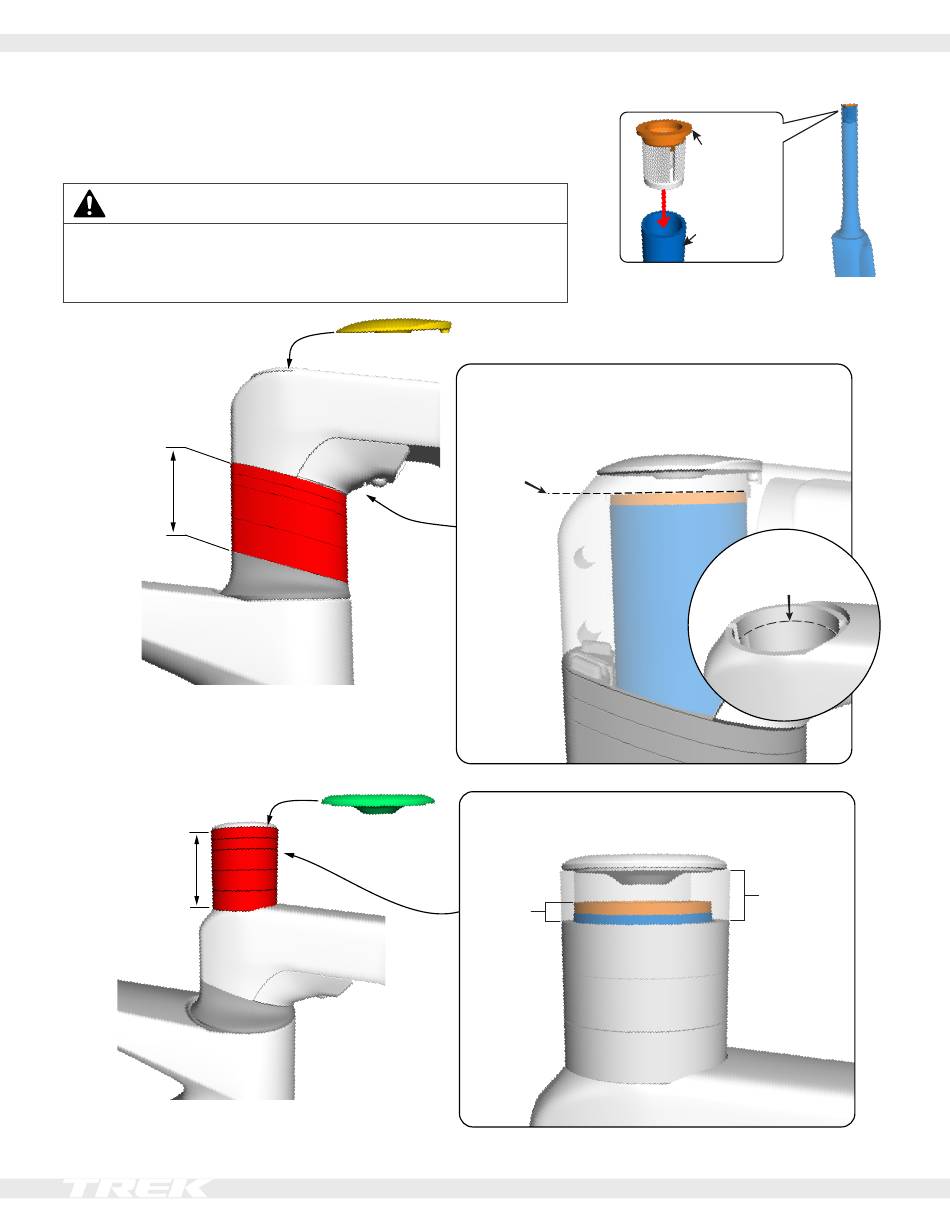 TREK