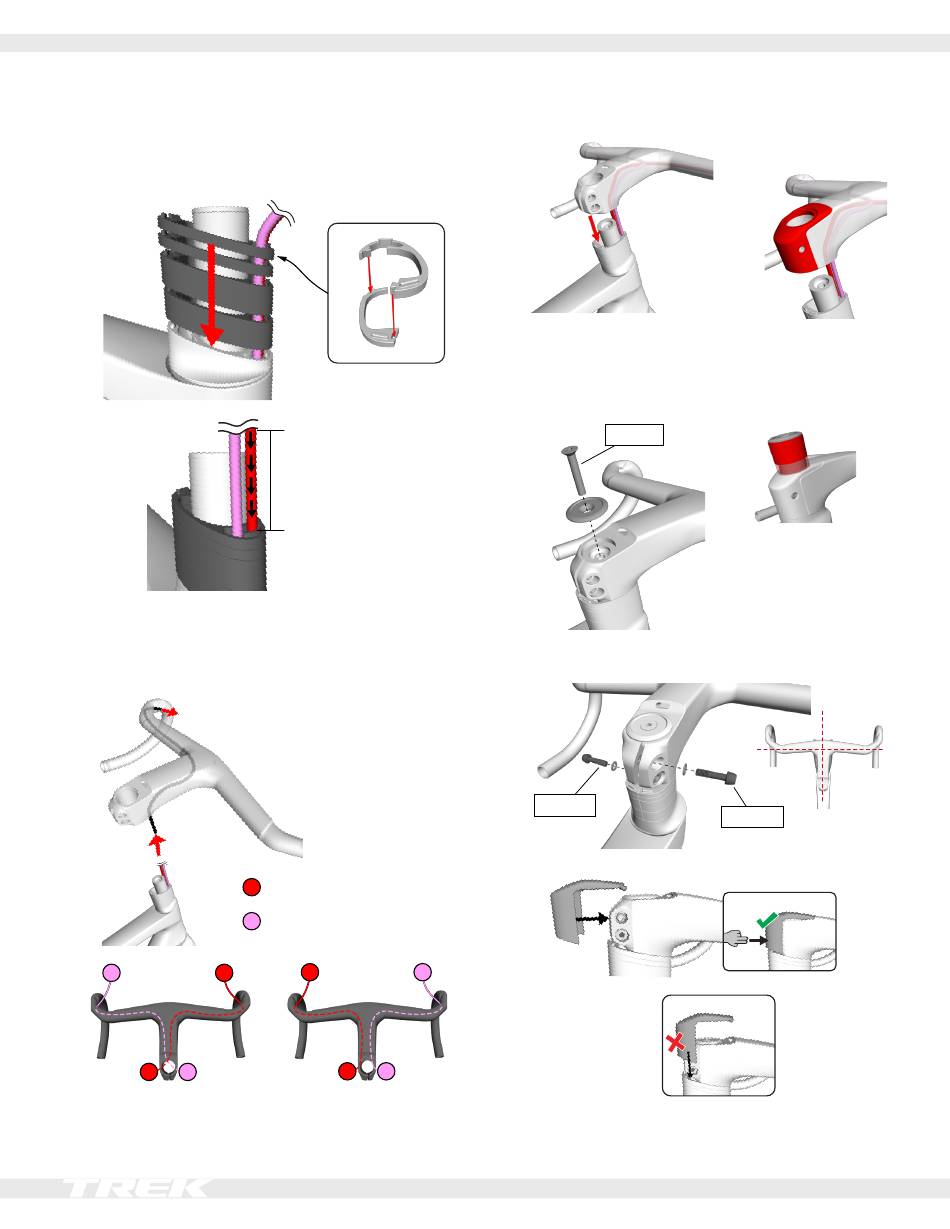 TREK