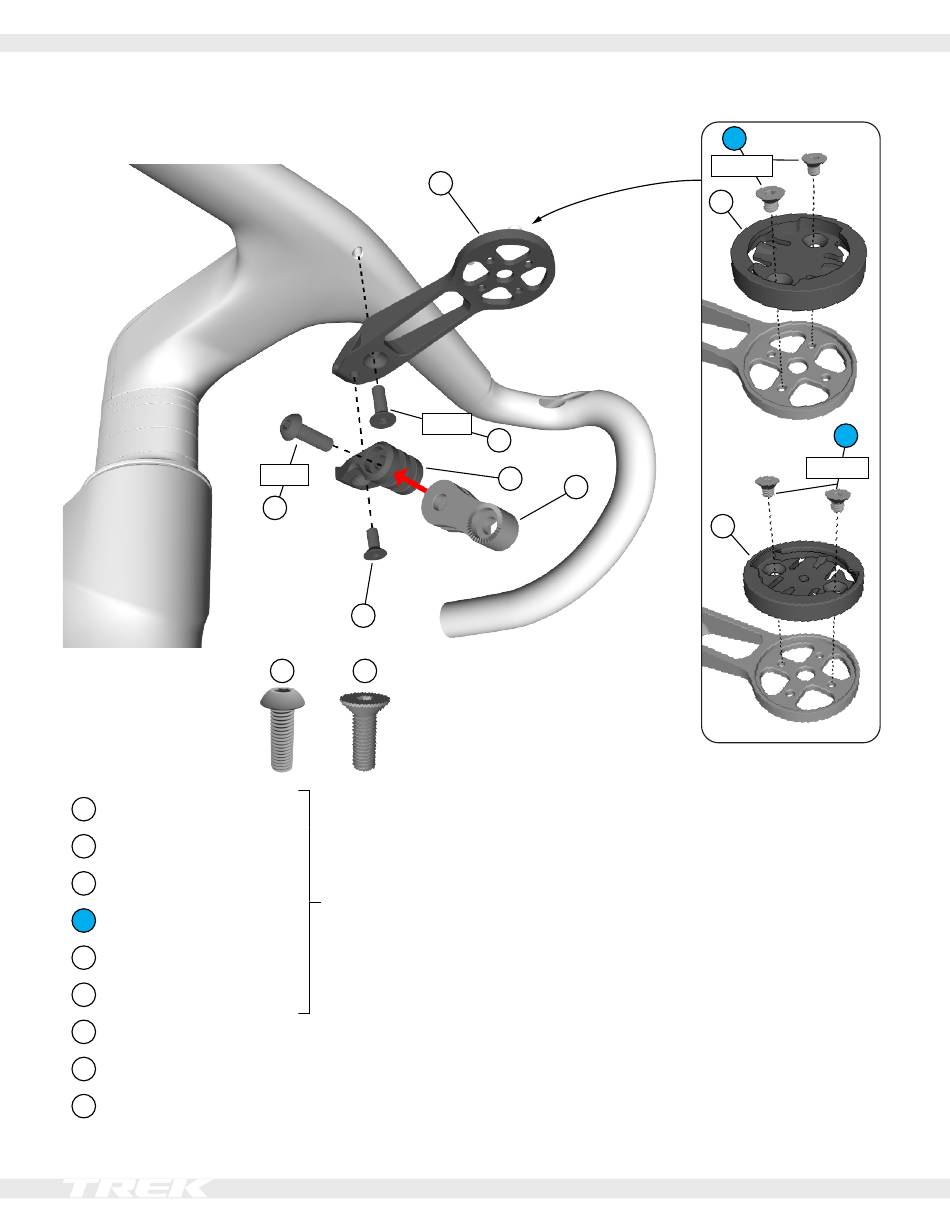 TREK