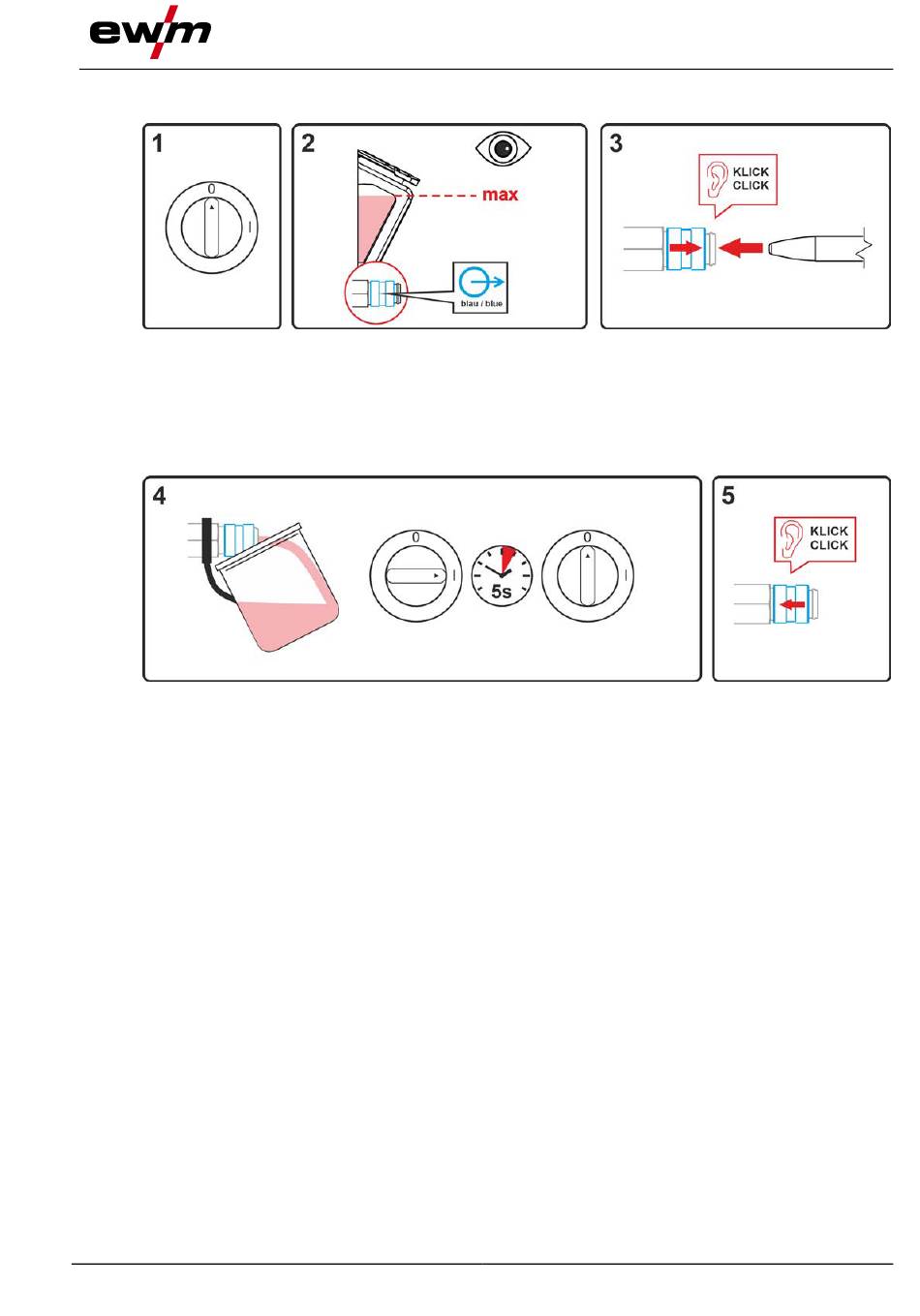 ewm

1

0

I

2

max

blau / blue

3

KLICK
CLICK

4

0

I

5s

0

I

5

KLICK
CLICK