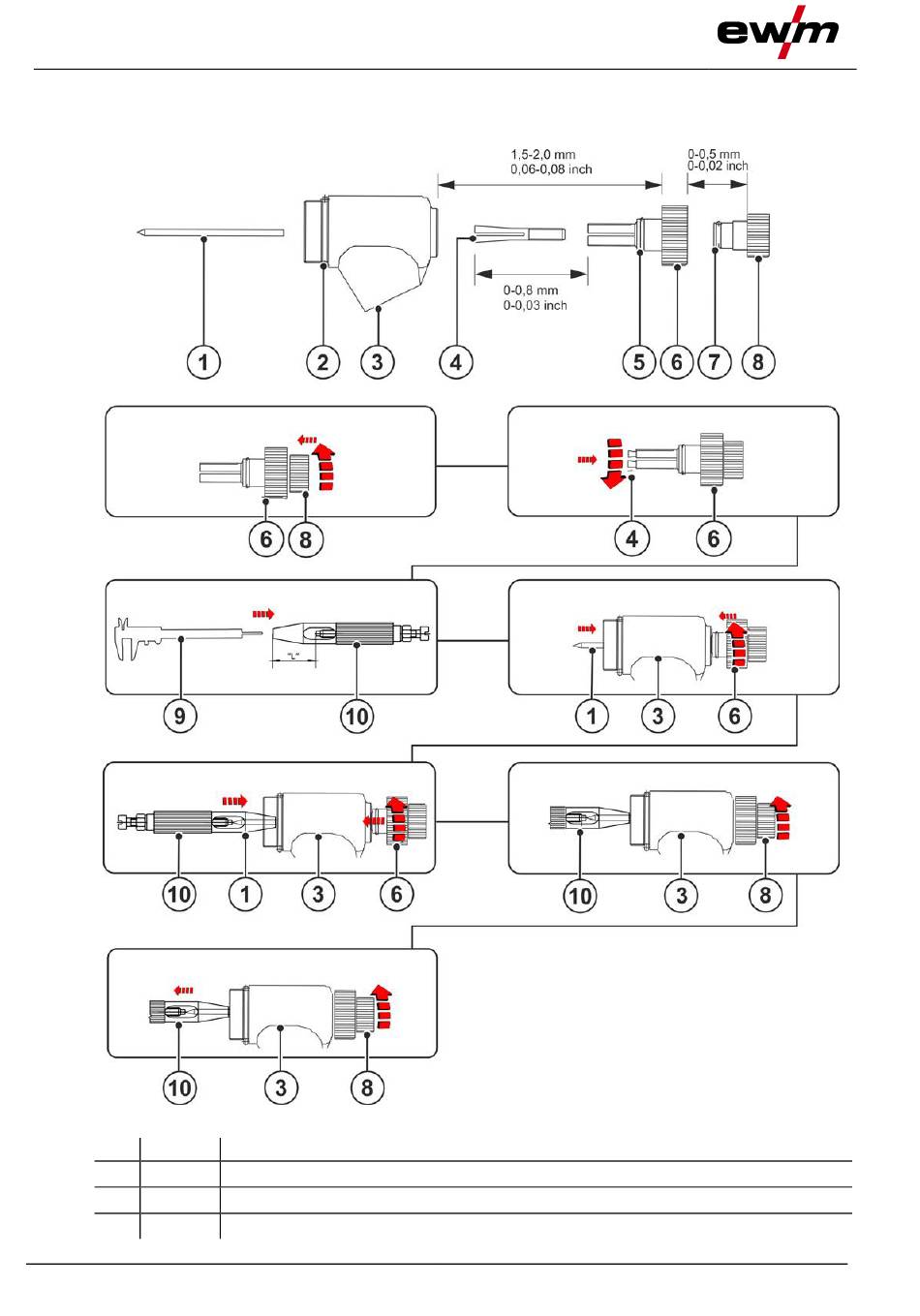 ewm

1,5-2,0 mm
0,06-0,08 inch

0-0,5 mm
0-0,02 inch

0-0,8 mm
0-0,03 inch

1 2 3 4 5 6 7 8

6 8

4 6

"L"

9 10

1 3 6

10 1 3 6

10 3 8

10 3 8