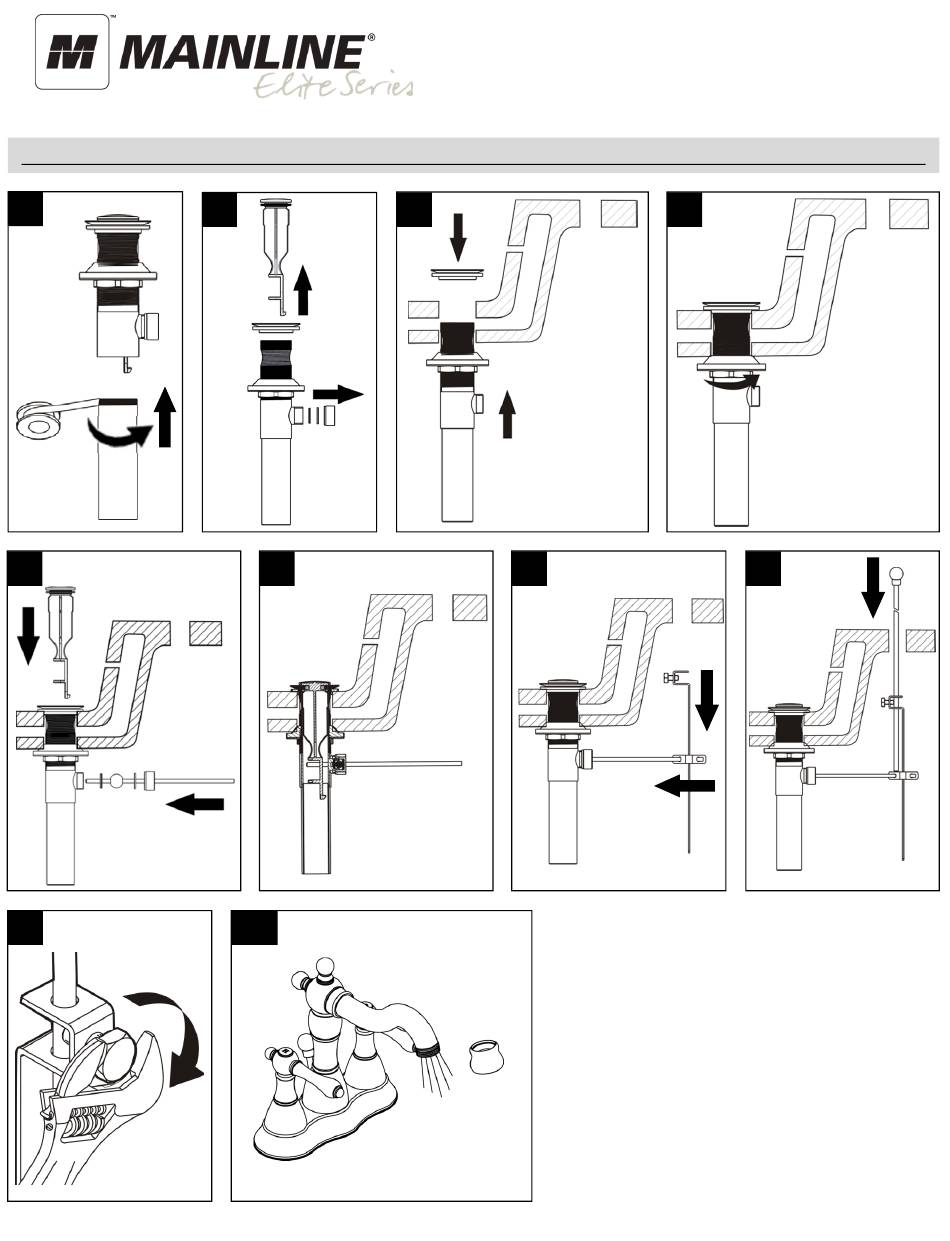 M MAINLINE®
Elite Series