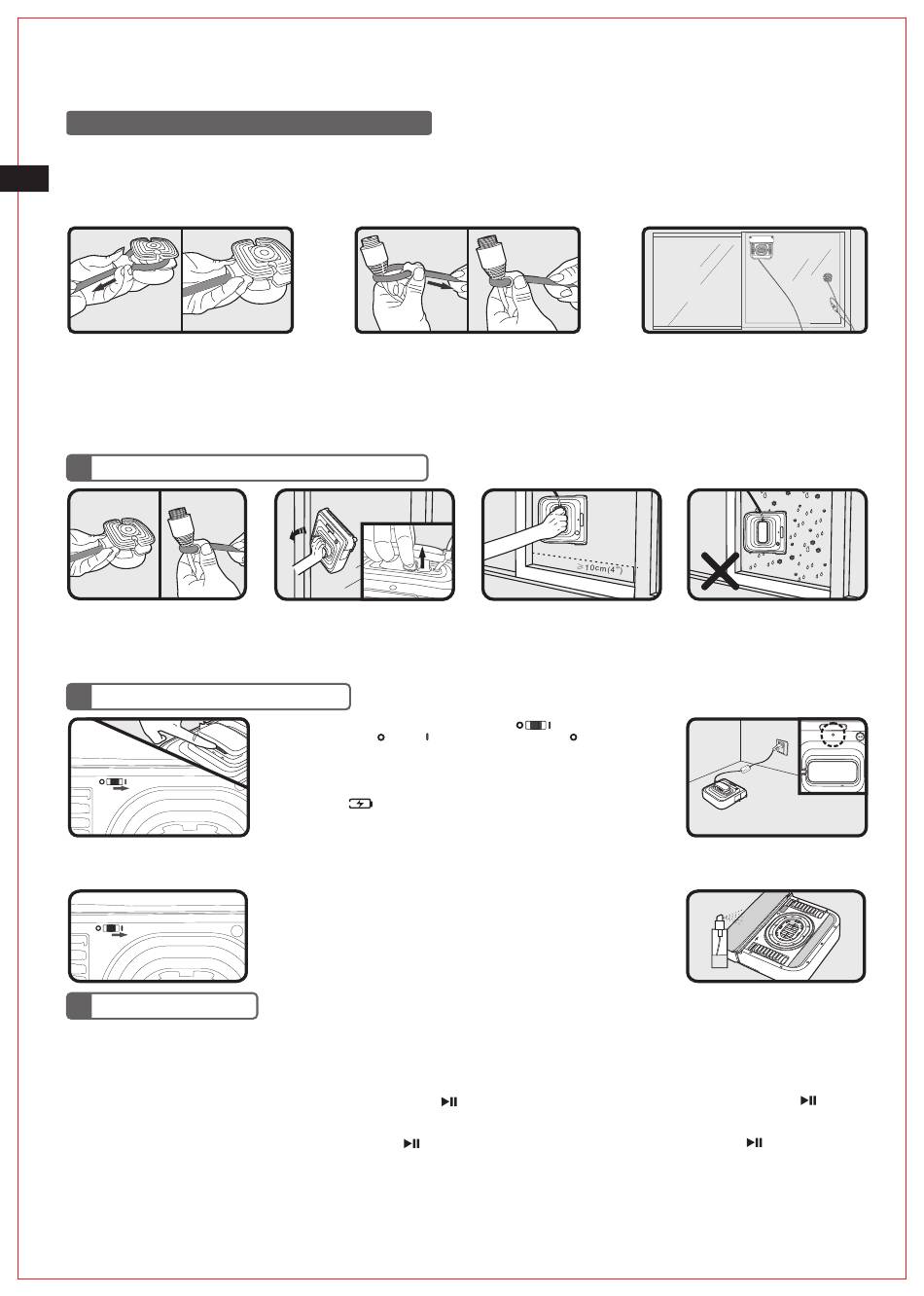 ≥10cm(4")