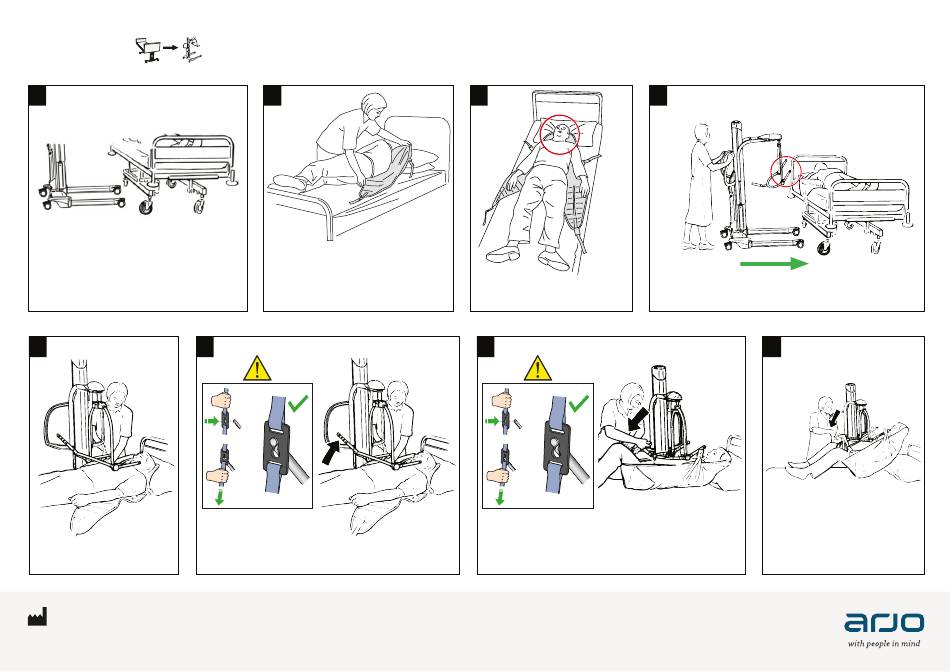 arjo
with people in mind