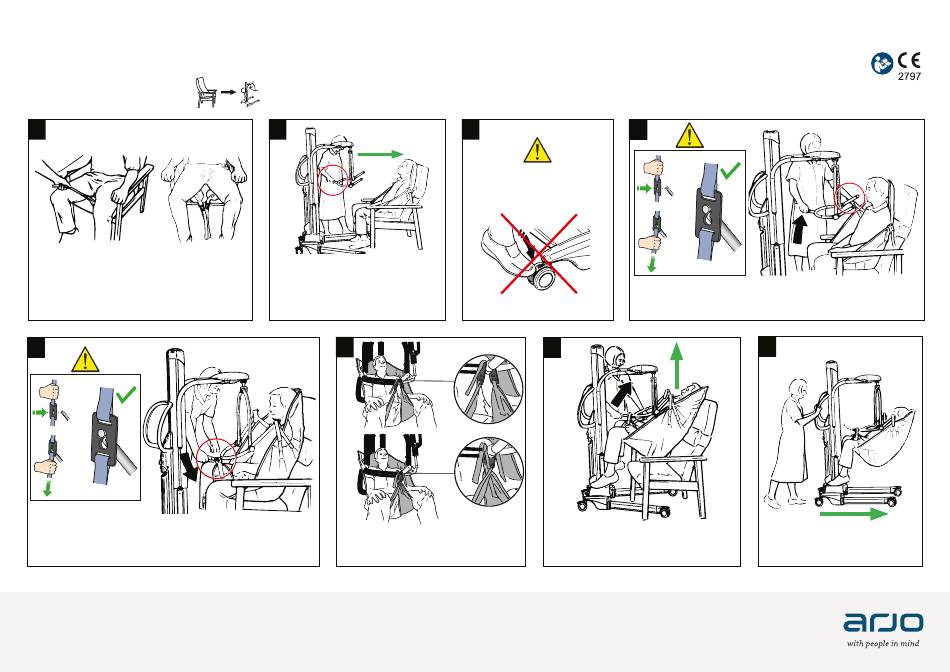 CE
2797

arjo
with people in mind