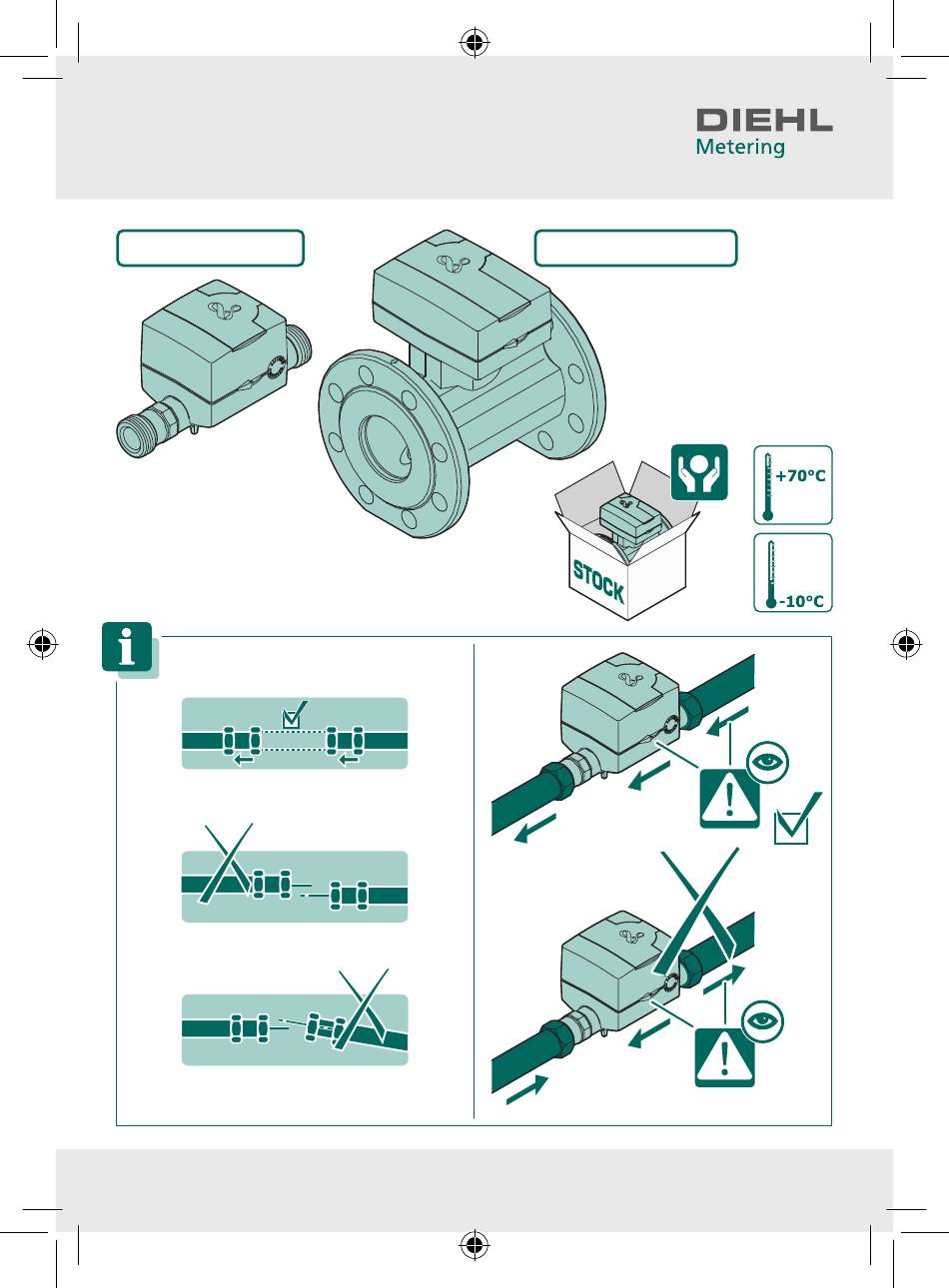 DIEHL
Metering

+70°C

-10°C

STOCK