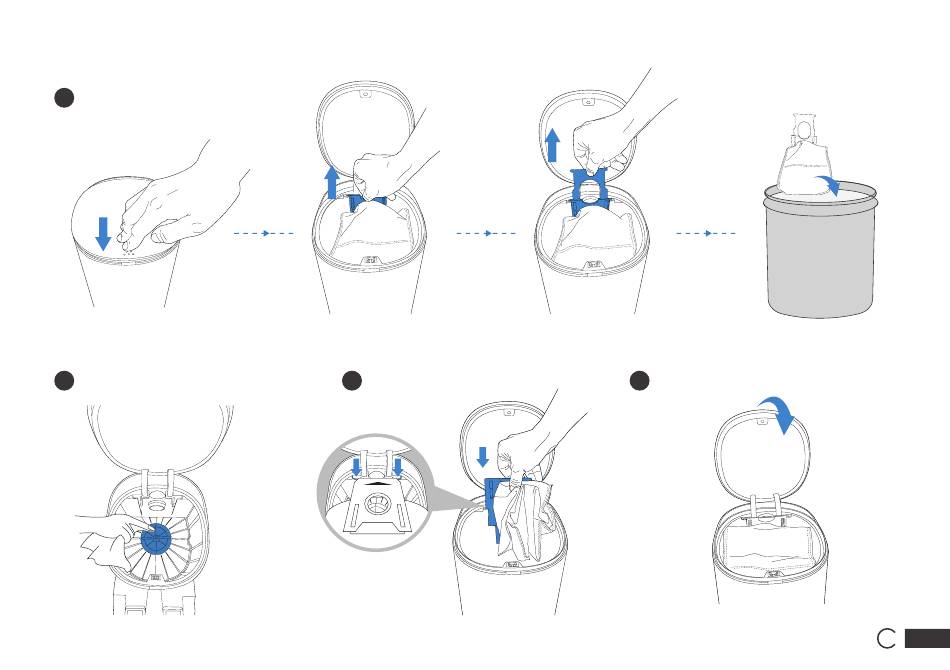 C