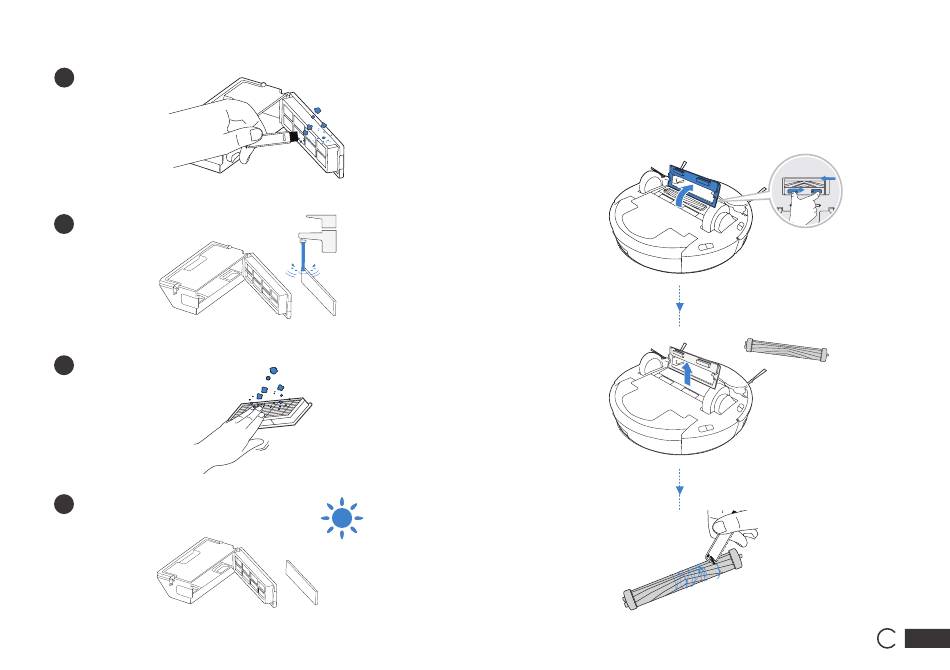 C