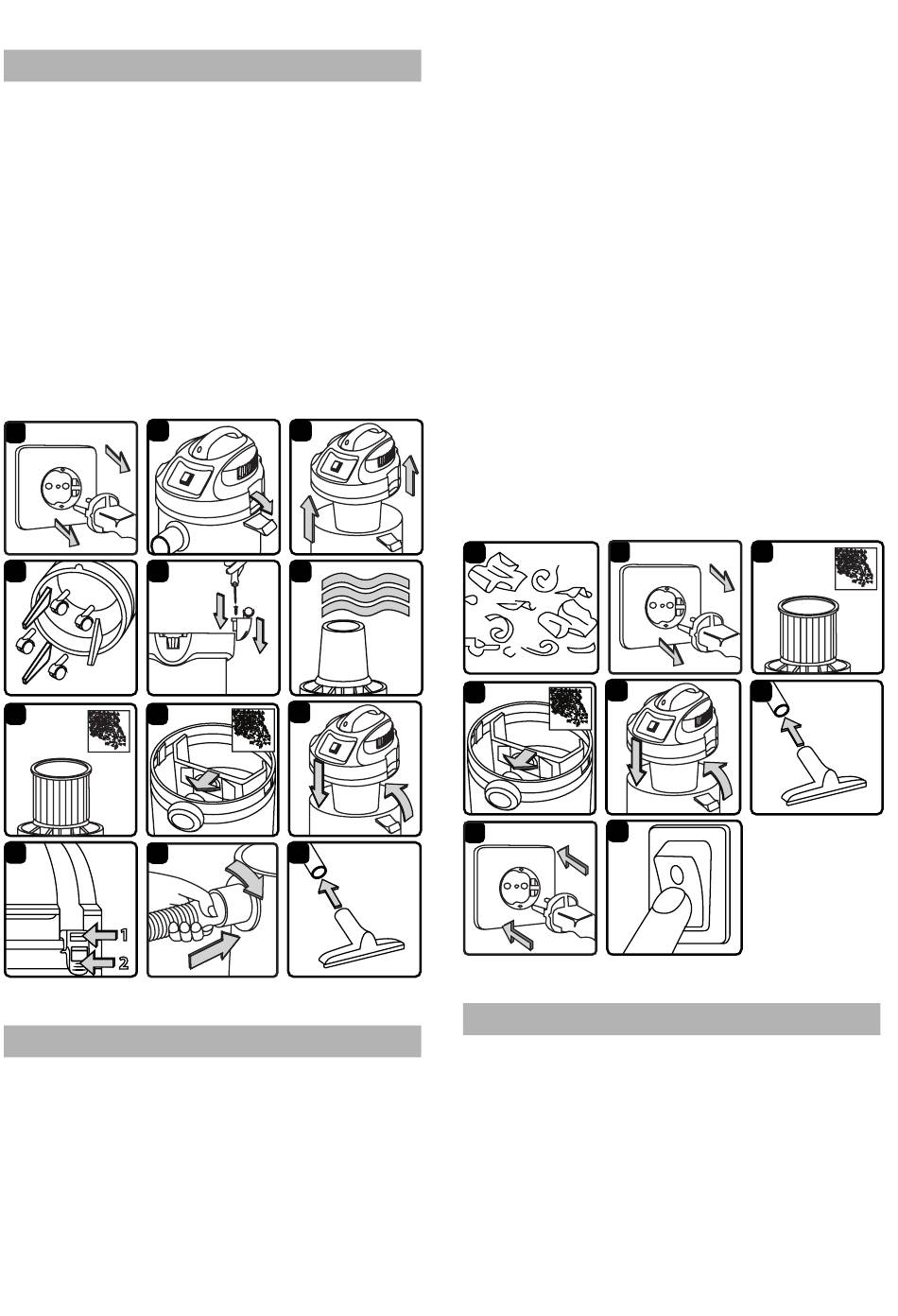 1
2