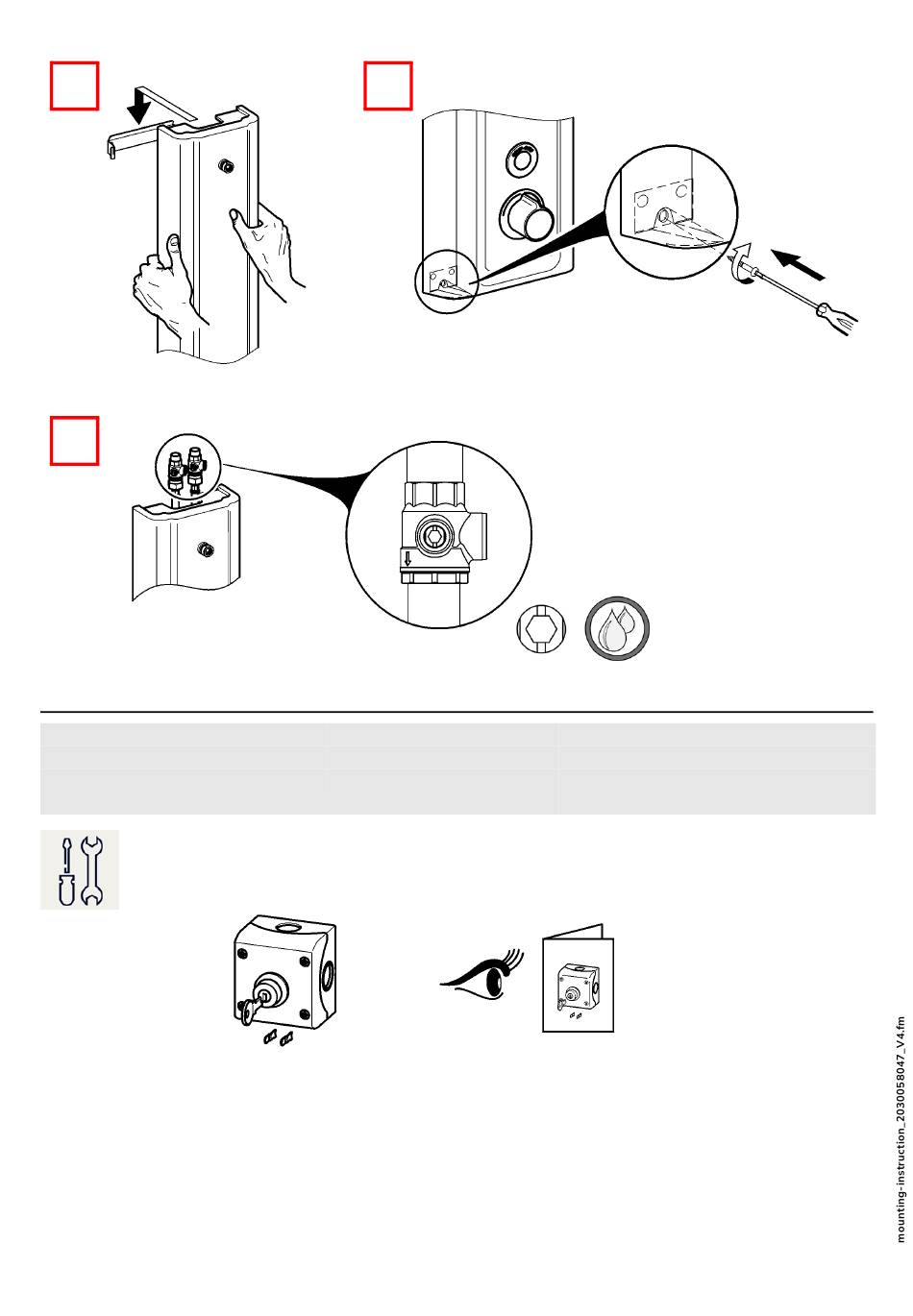 mounting-instruction_2030058047_V4.fm