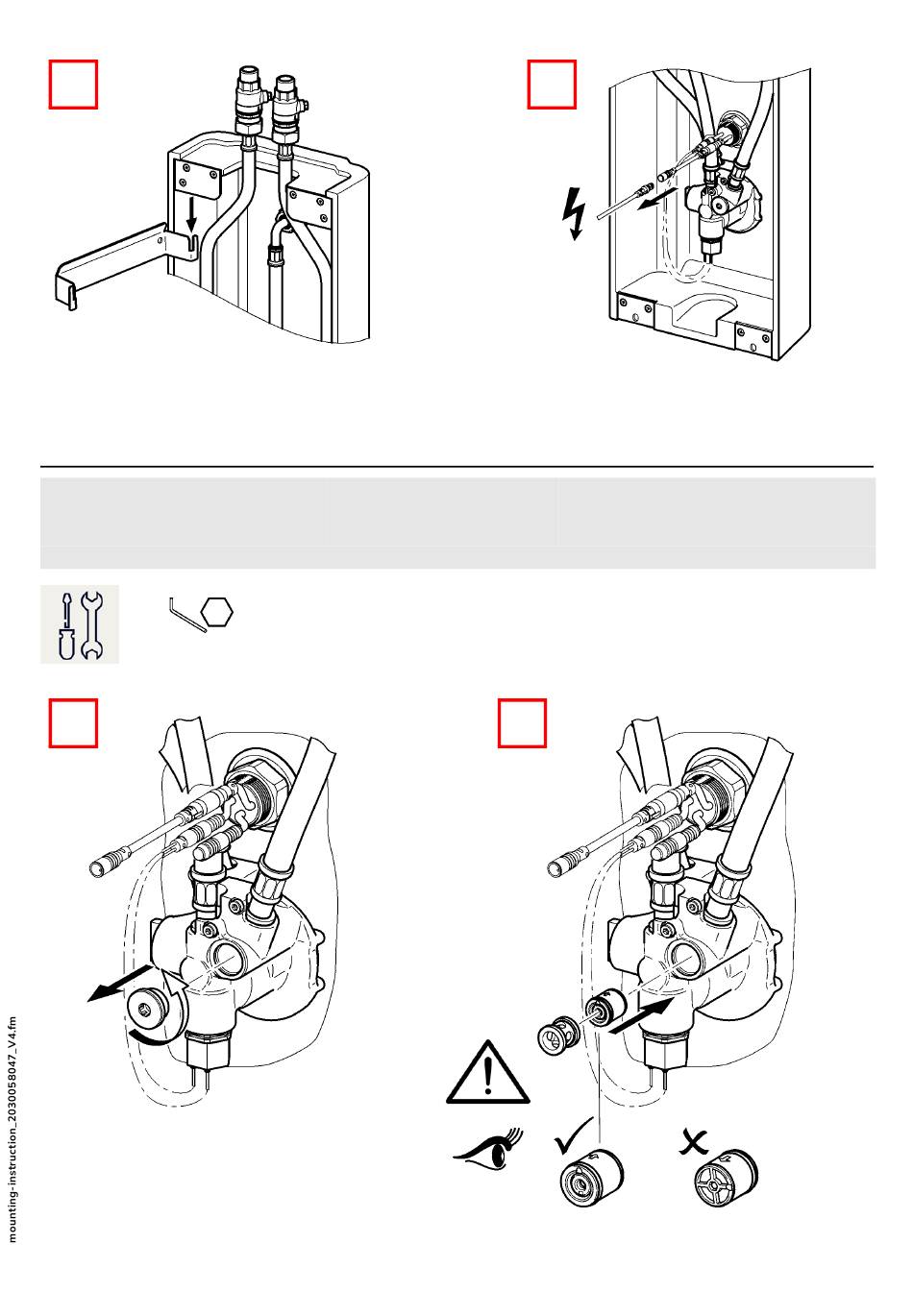 mounting-instruction_2030058047_V4.fm