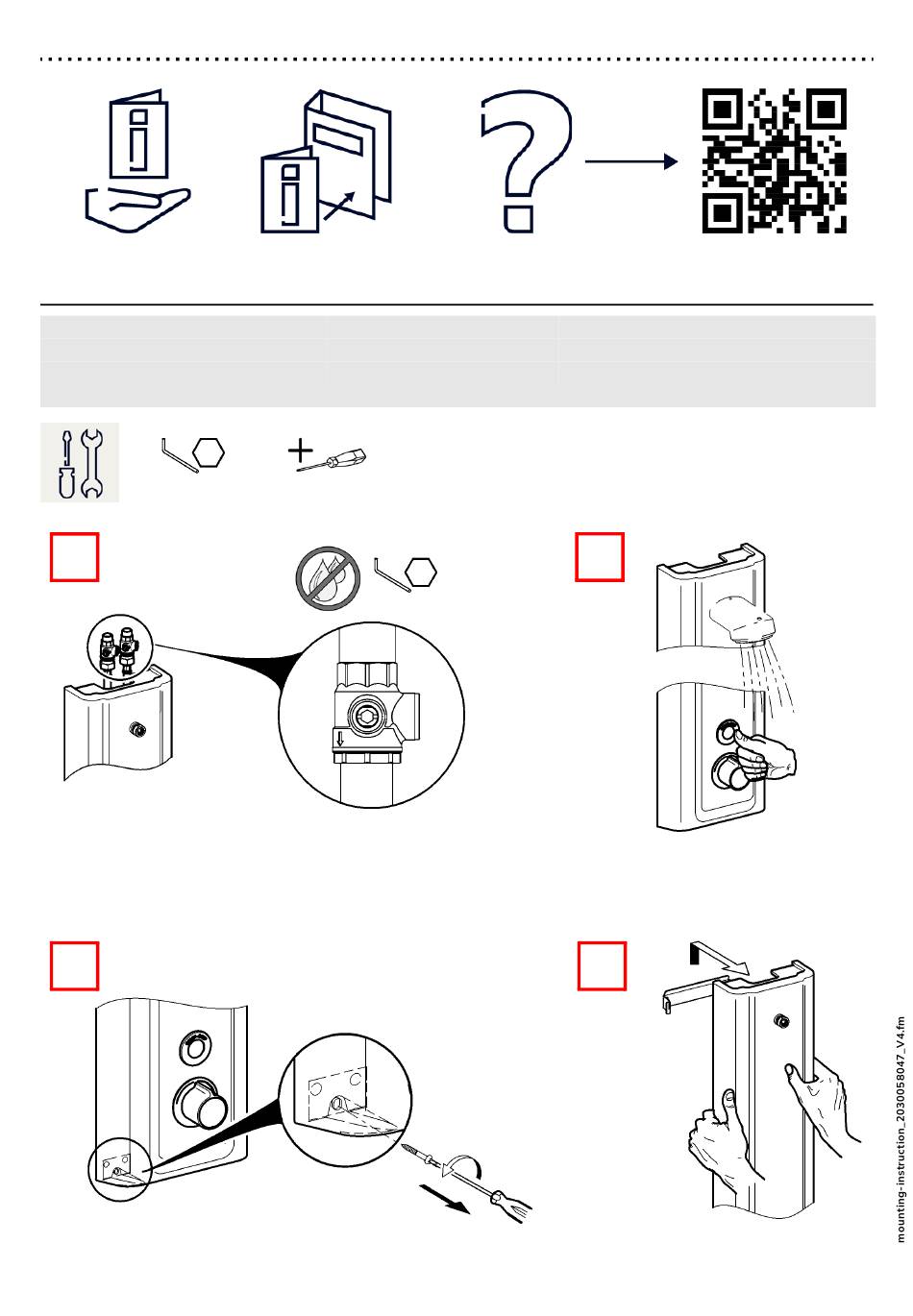 mounting-instruction_2030058047_V4.fm