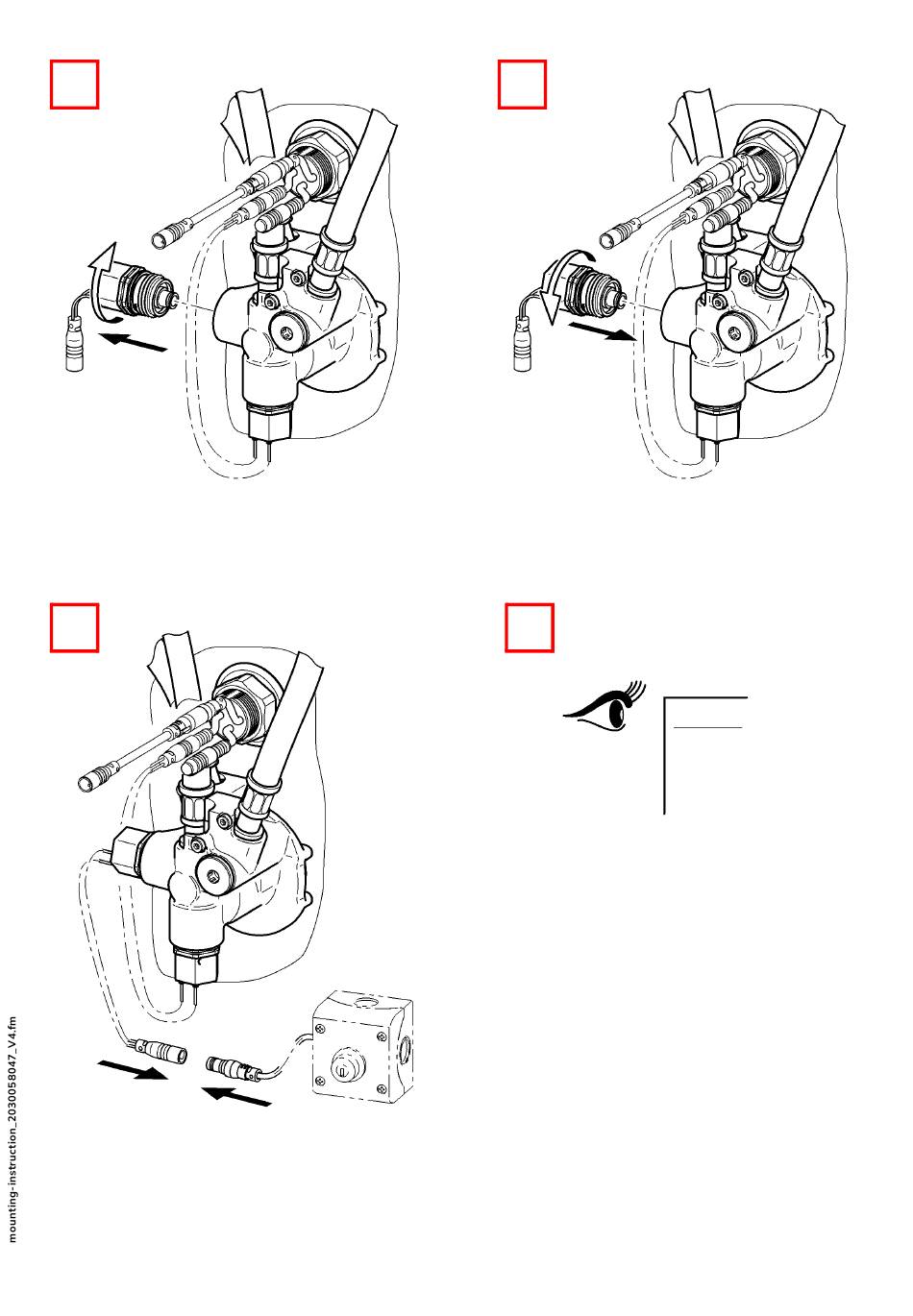 mounting-instruction_2030058047_V4.fm