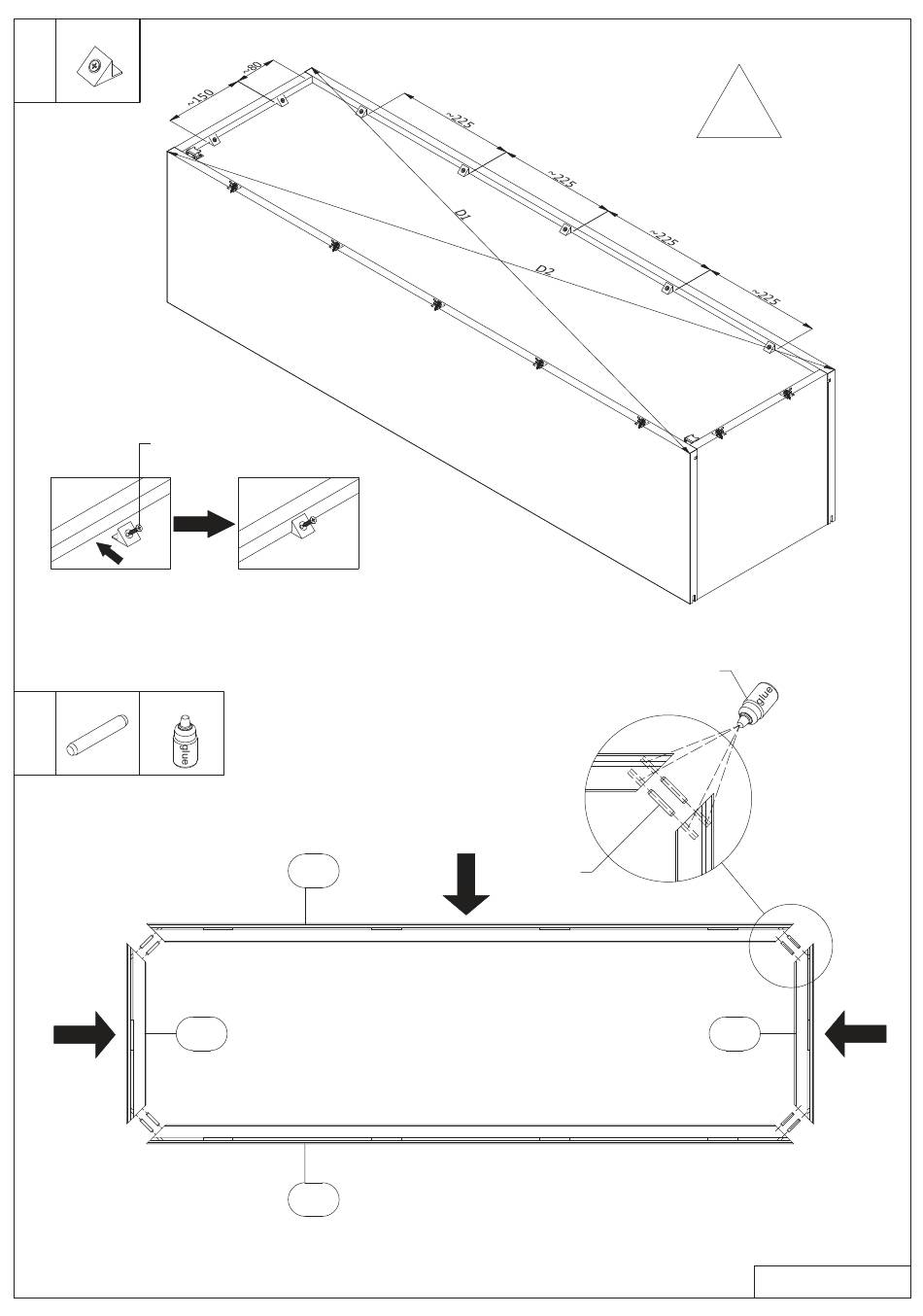 ~150
~90
~225
~225
~225
~225
D1
D2
glue
glue