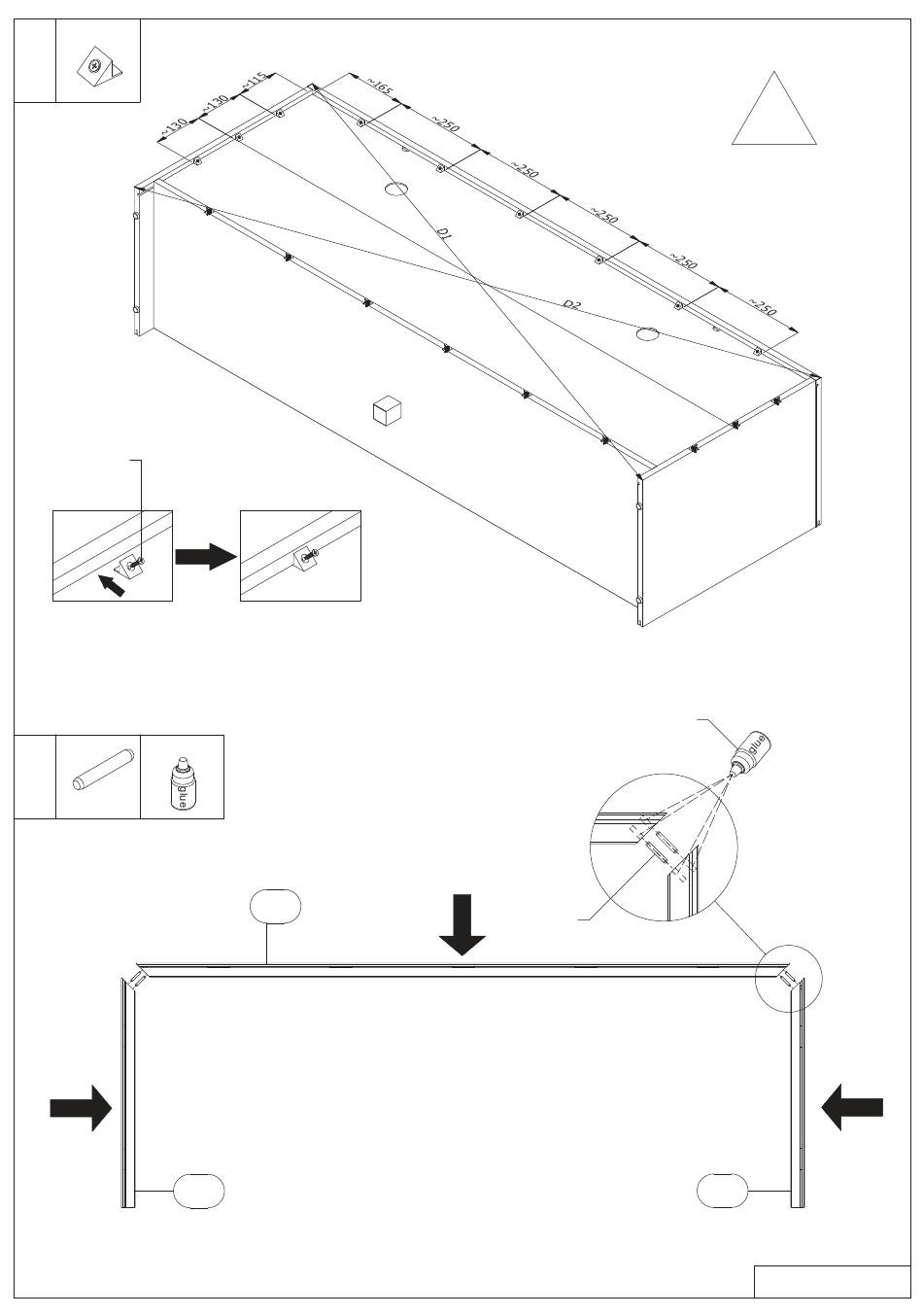 ~130
~130
~115
~165
~250
~250
~250
~250
~250
D1
D2

glue

glue