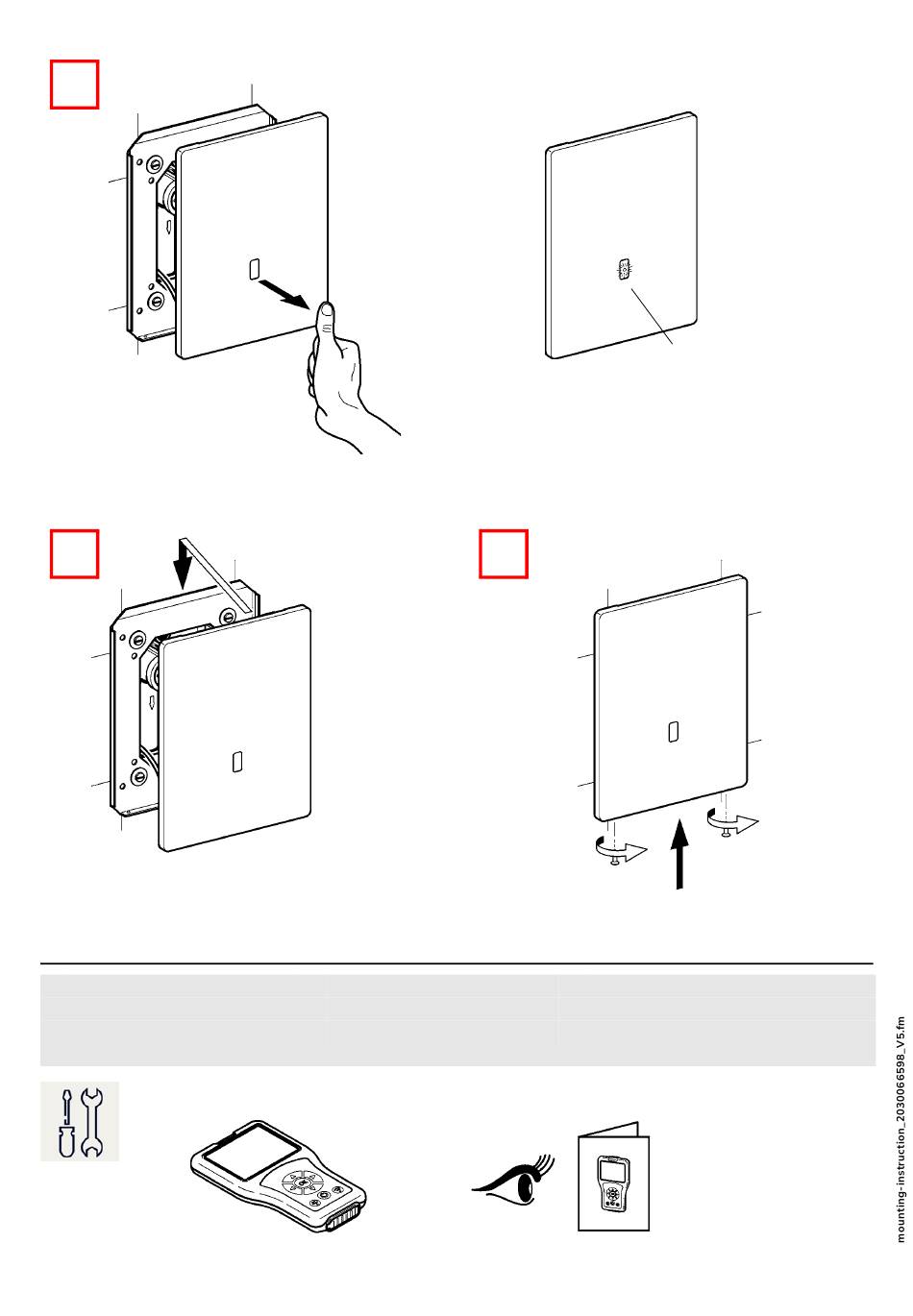 mounting-instruction_2030066598_V5.fm