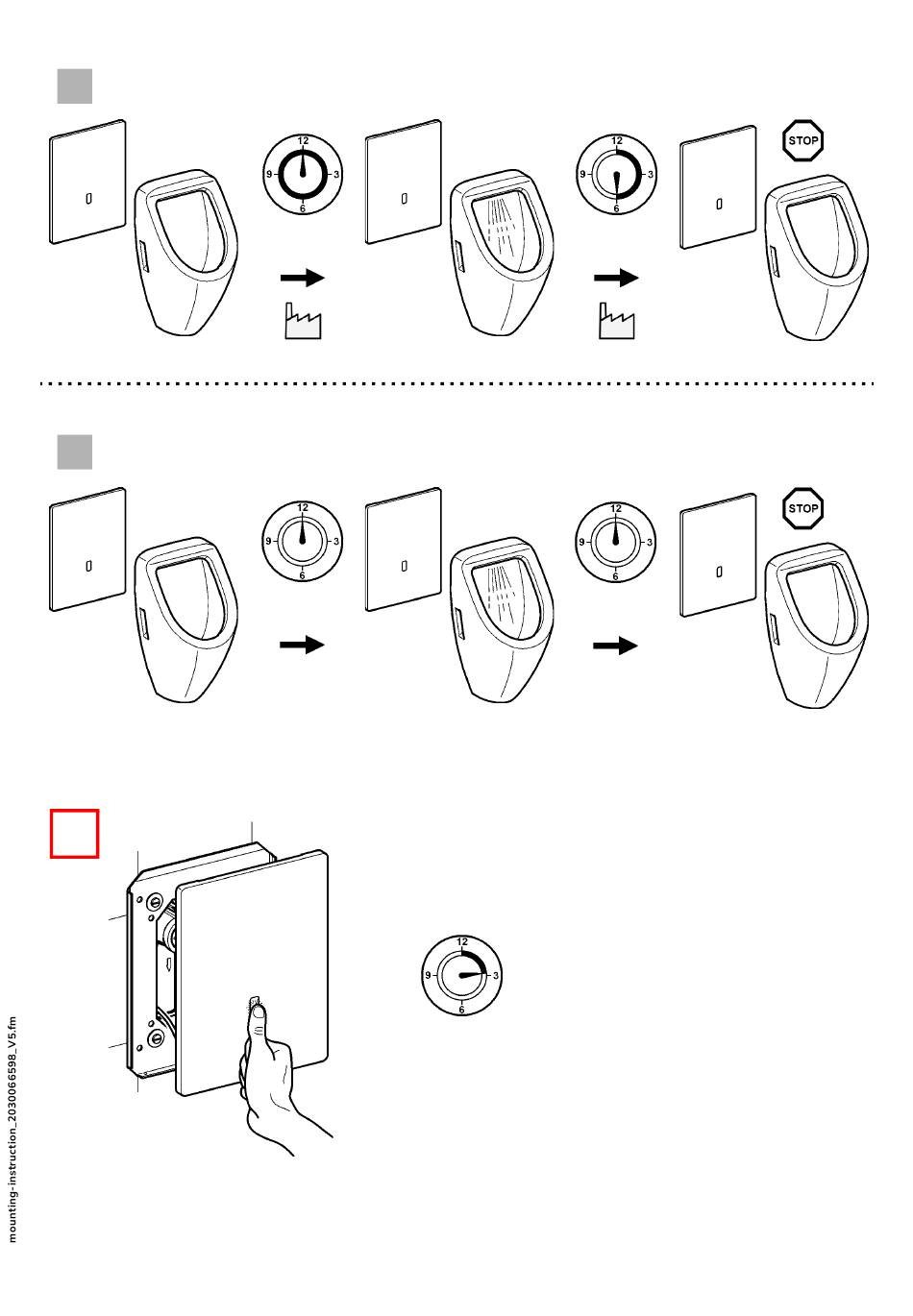 12
9
3
6

12
9
3
6

STOP

12
9
3
6

12
9
3
6

STOP

12
9
3
6

mounting-instruction_2030066598_V5.fm