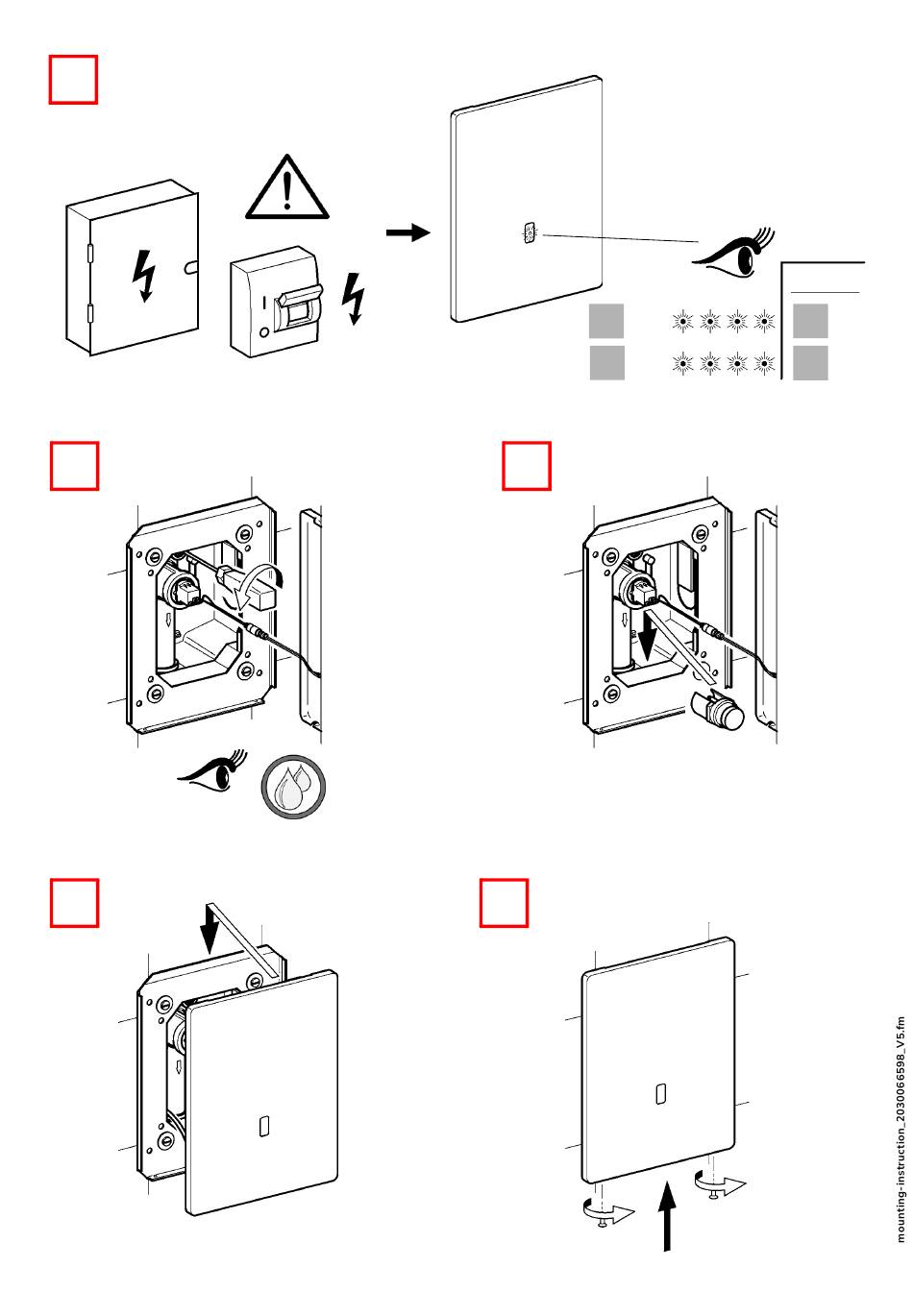 mounting-instruction_2030066598_V5.fm