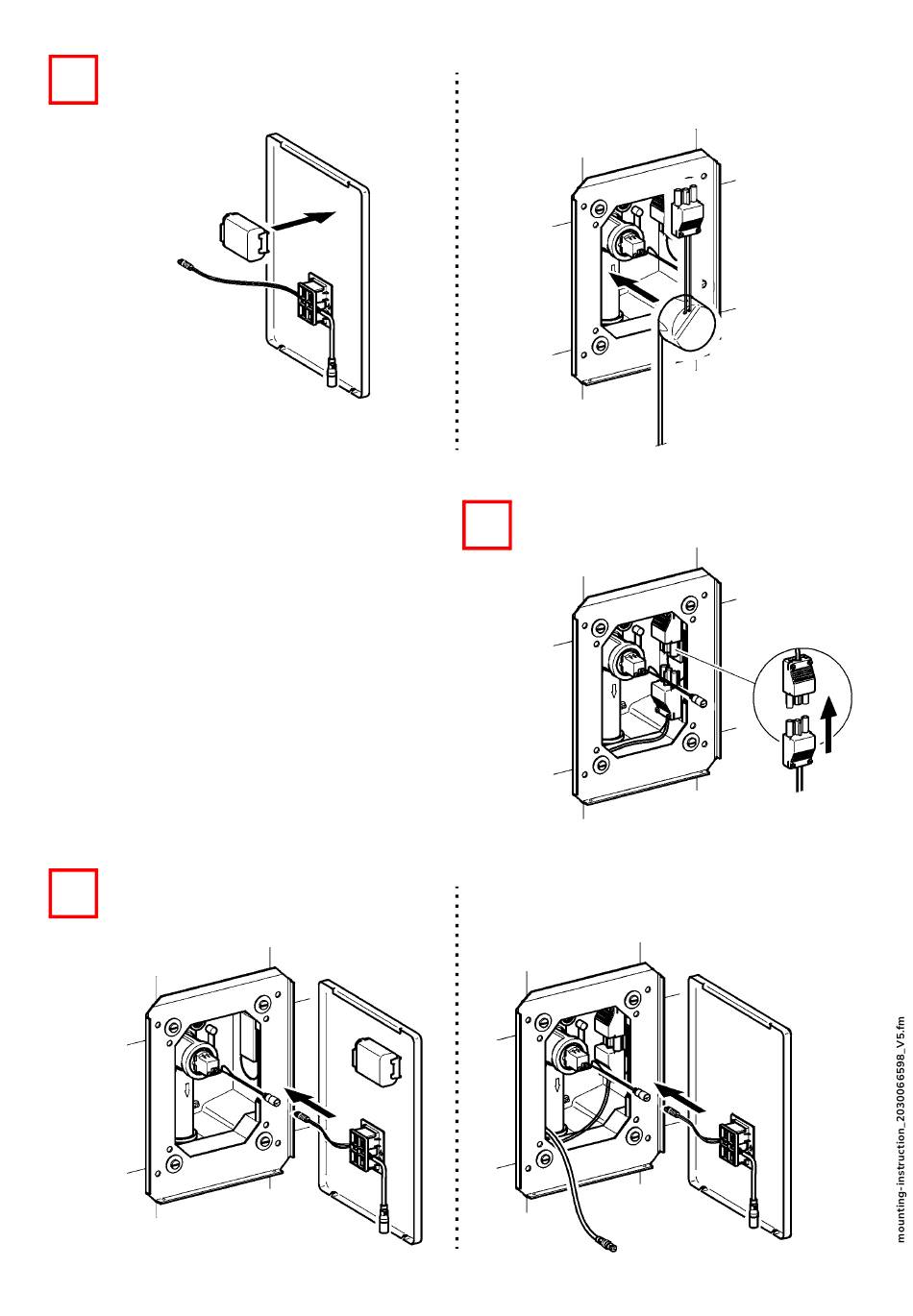 mounting-instruction_2030066598_V5.fm