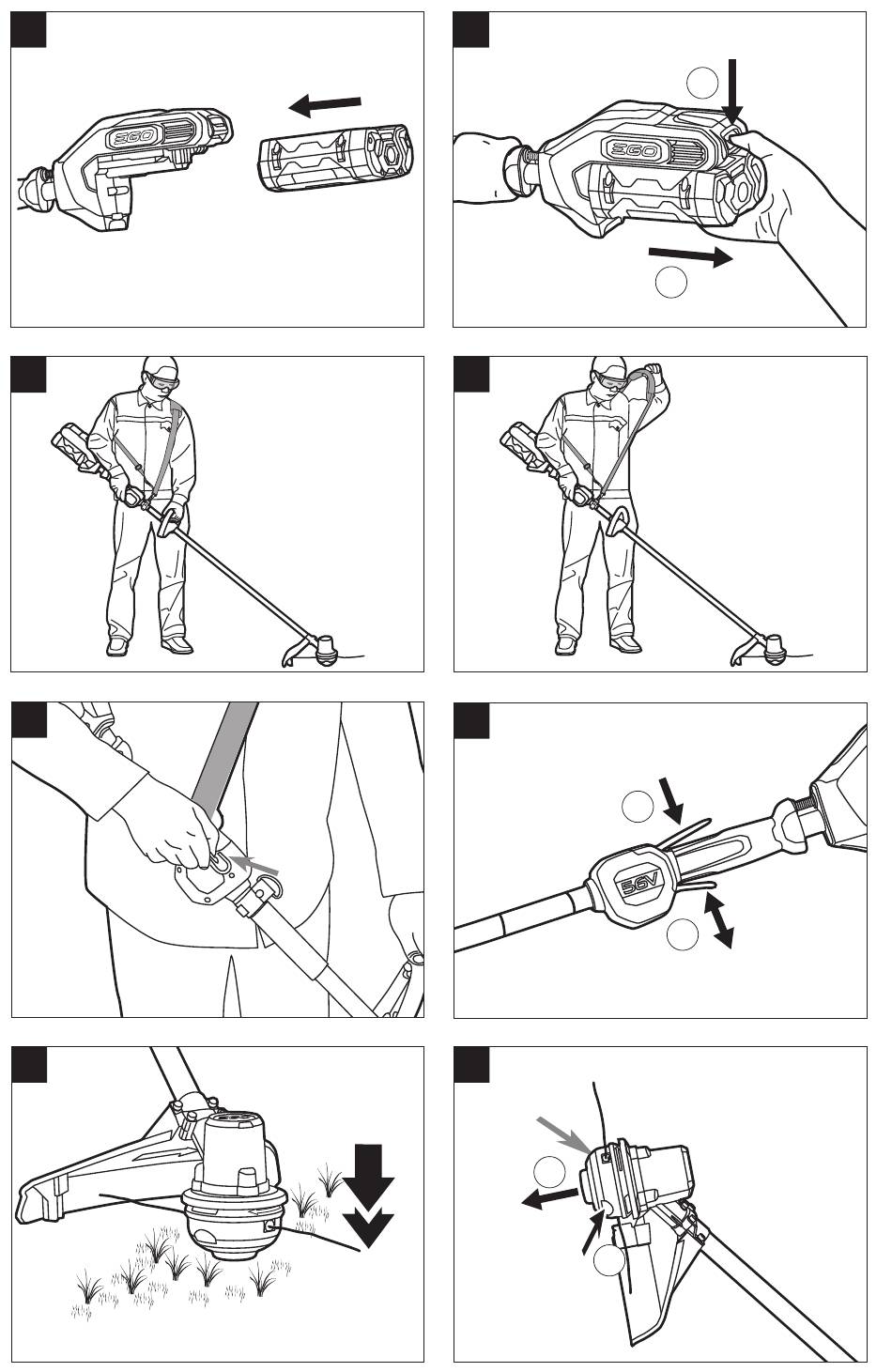 EGO

EGO

56V